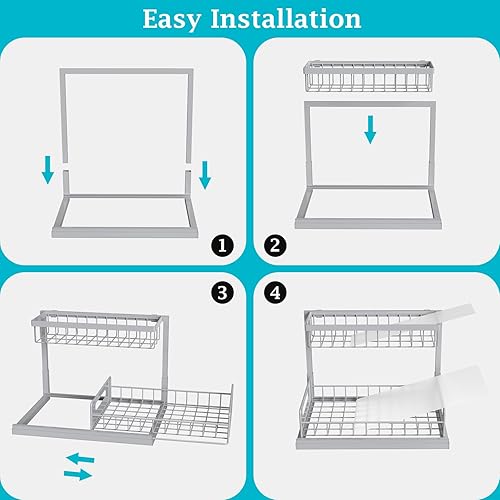 Easy Installation

1

2

3

4