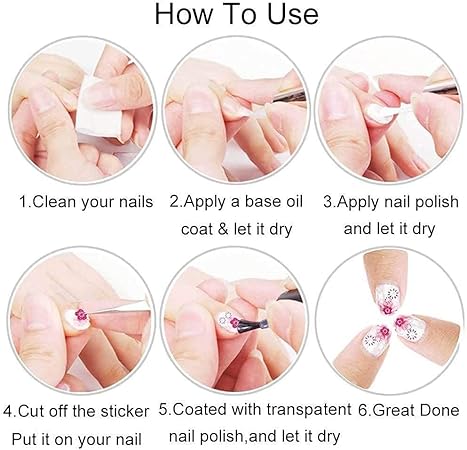 How To Use

1.Clean your nails

2.Apply a base oil coat & let it dry

3.Apply nail polish and let it dry

4.Cut off the sticker Put it on your nail

5.Coated with transpatent nail polish,and let it dry

6.Great Done