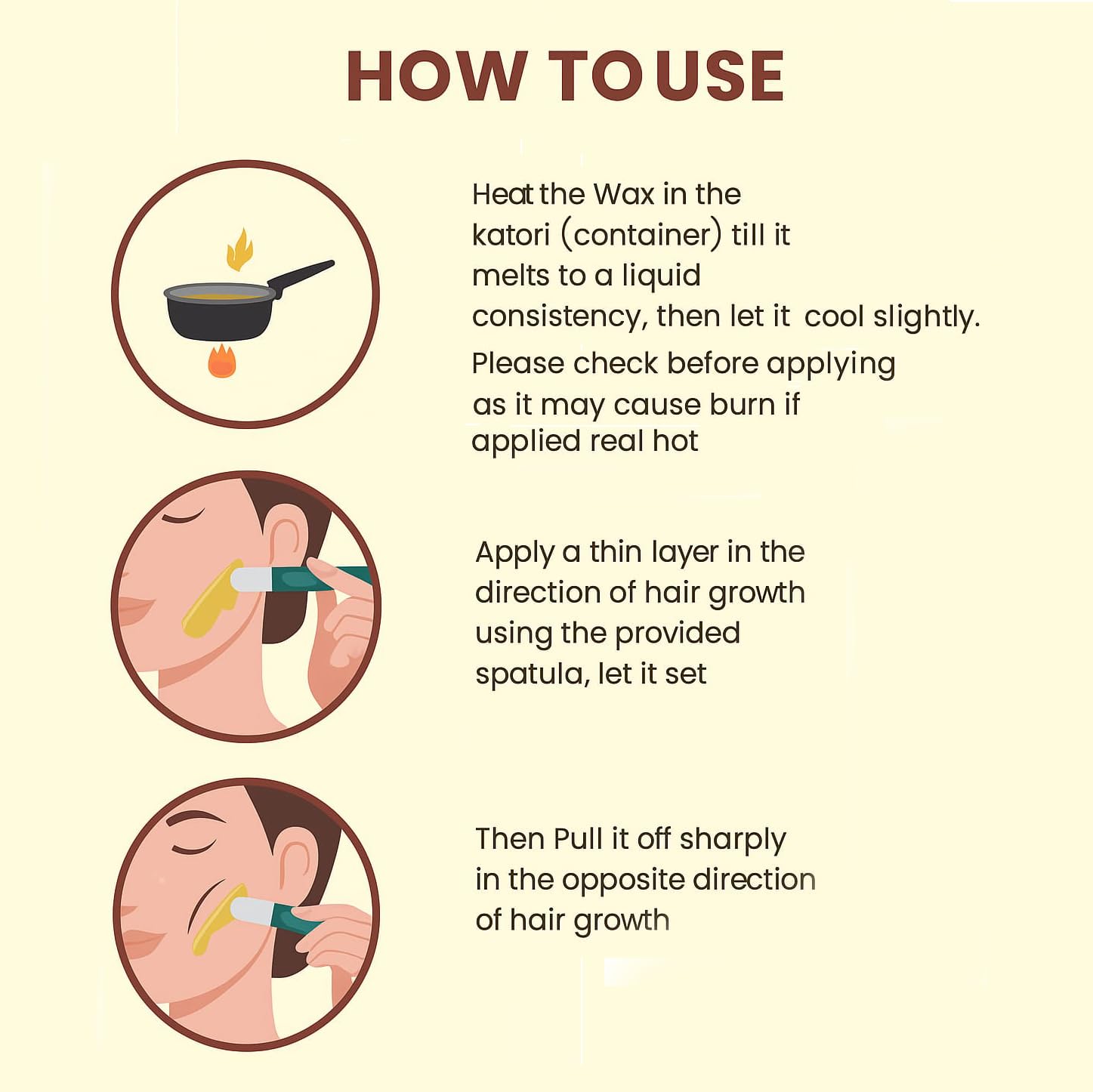 HOW TO USE

Heat the Wax in the katori (container) till it melts to a liquid consistency, then let it cool slightly.
Please check before applying as it may cause burn if applied real hot

Apply a thin layer in the direction of hair growth using the provided spatula, let it set

Then Pull it off sharply in the opposite direction of hair growth