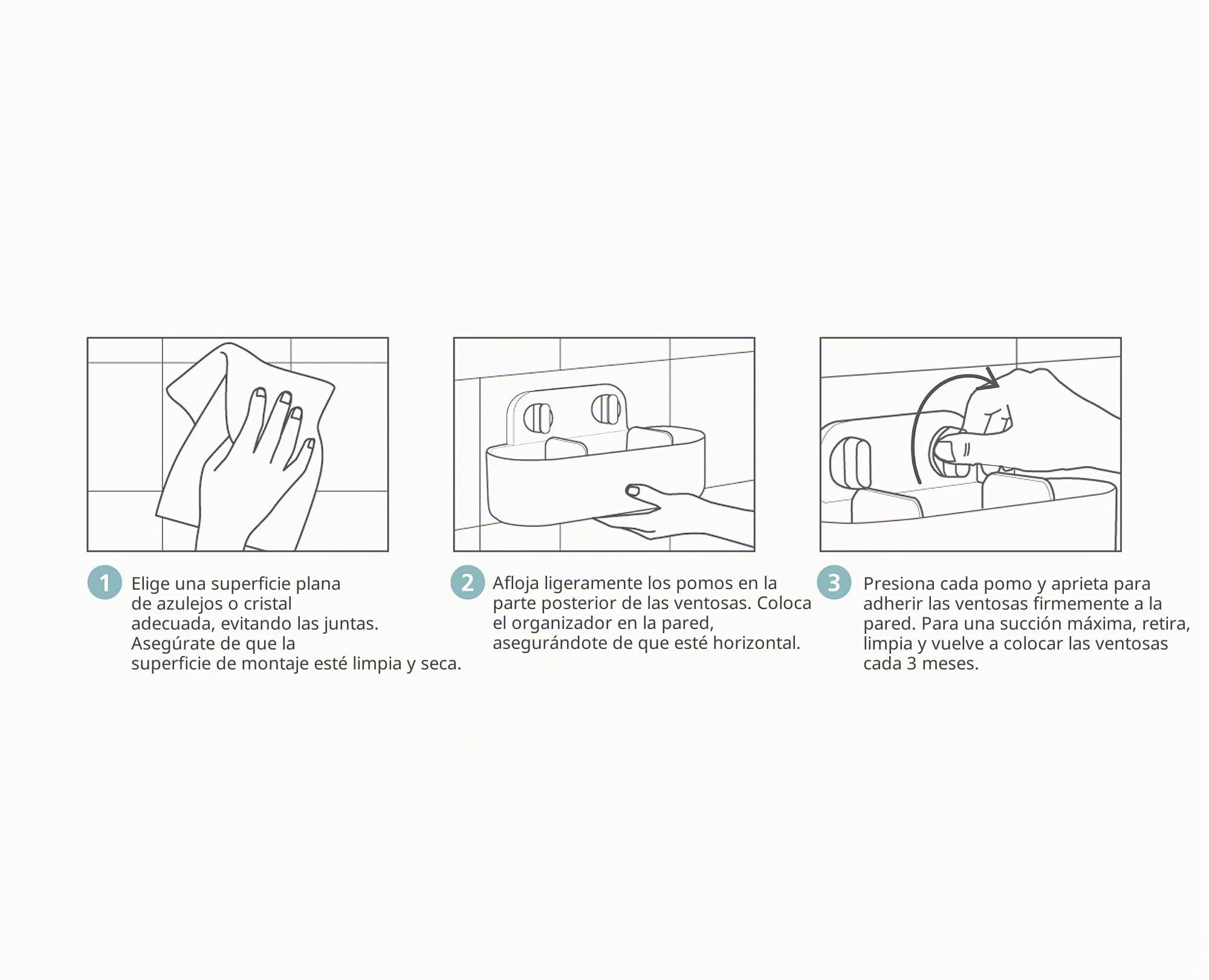 1 Elige una superficie plana de azulejos o cristal adecuada, evitando las juntas. Asegúrate de que la superficie de montaje esté limpia y seca.

2 Afloja ligeramente los pomos en la parte posterior de las ventosas. Coloca el organizador en la pared, asegurándote de que esté horizontal.

3 Presiona cada pomo y aprieta para adherir las ventosas firmemente a la pared. Para una succión máxima, retira, limpia y vuelve a colocar las ventosas cada 3 meses.