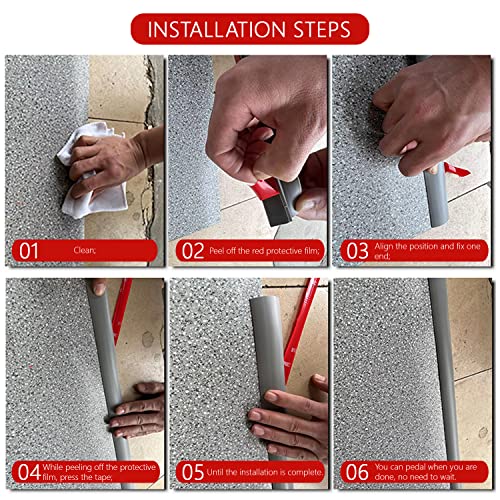 INSTALLATION STEPS

01 Clean;

02 Peel off the red protective film;

03 Align the position and fix one end;

04 While peeling off the protective film, press the tape;

05 Until the installation is complete.

06 You can pedal when you are done, no need to wait.