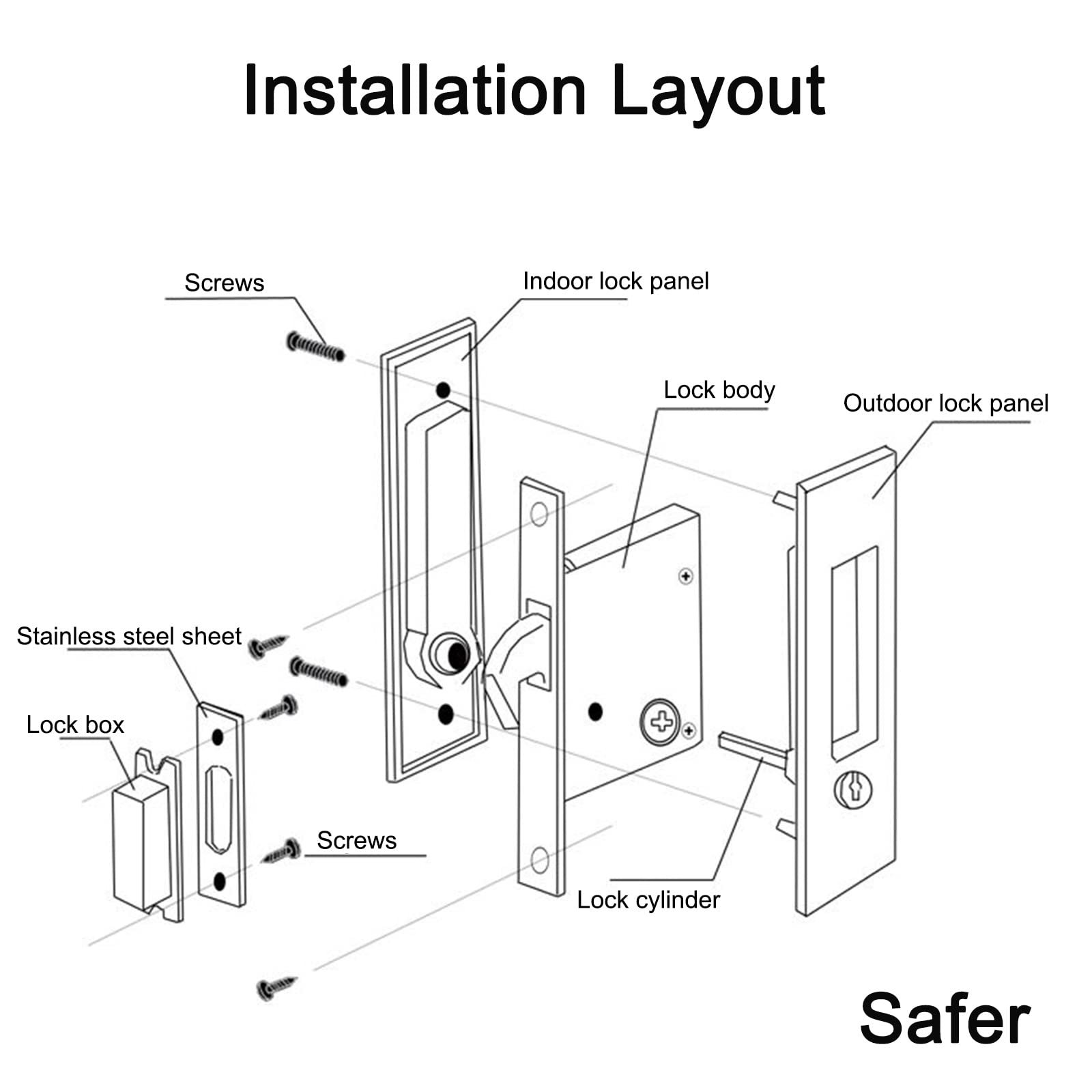 Installation Layout

Screws

Indoor lock panel

Lock body

Outdoor lock panel

Stainless steel sheet

Lock box

Screws

Lock cylinder

Safer