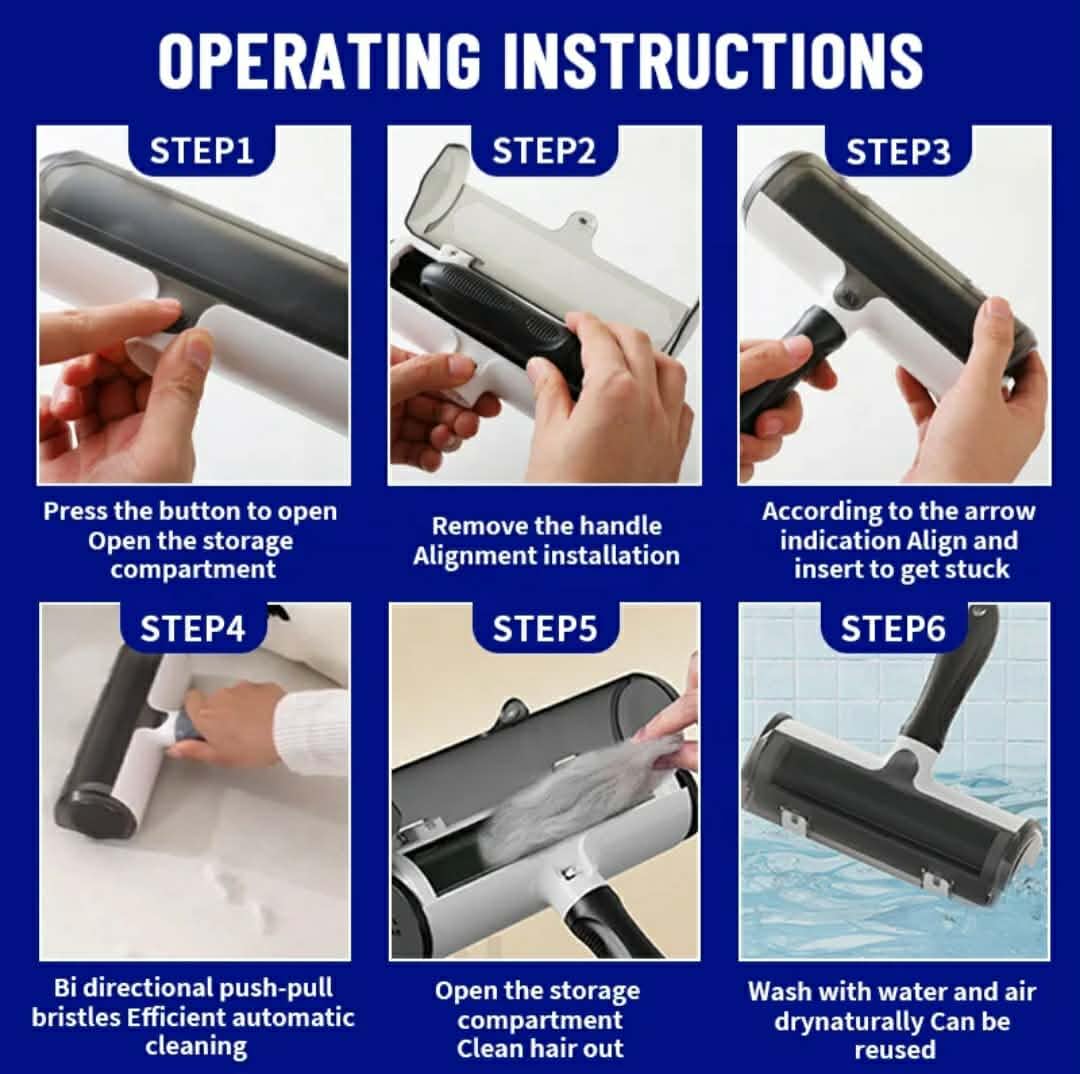 OPERATING INSTRUCTIONS

STEP1

Press the button to open
Open the storage compartment

STEP2

Remove the handle
Alignment installation

STEP3

According to the arrow indication Align and insert to get stuck

STEP4

Bi directional push-pull bristles Efficient automatic cleaning

STEP5

Open the storage compartment
Clean hair out

STEP6

Wash with water and air drynaturally Can be reused