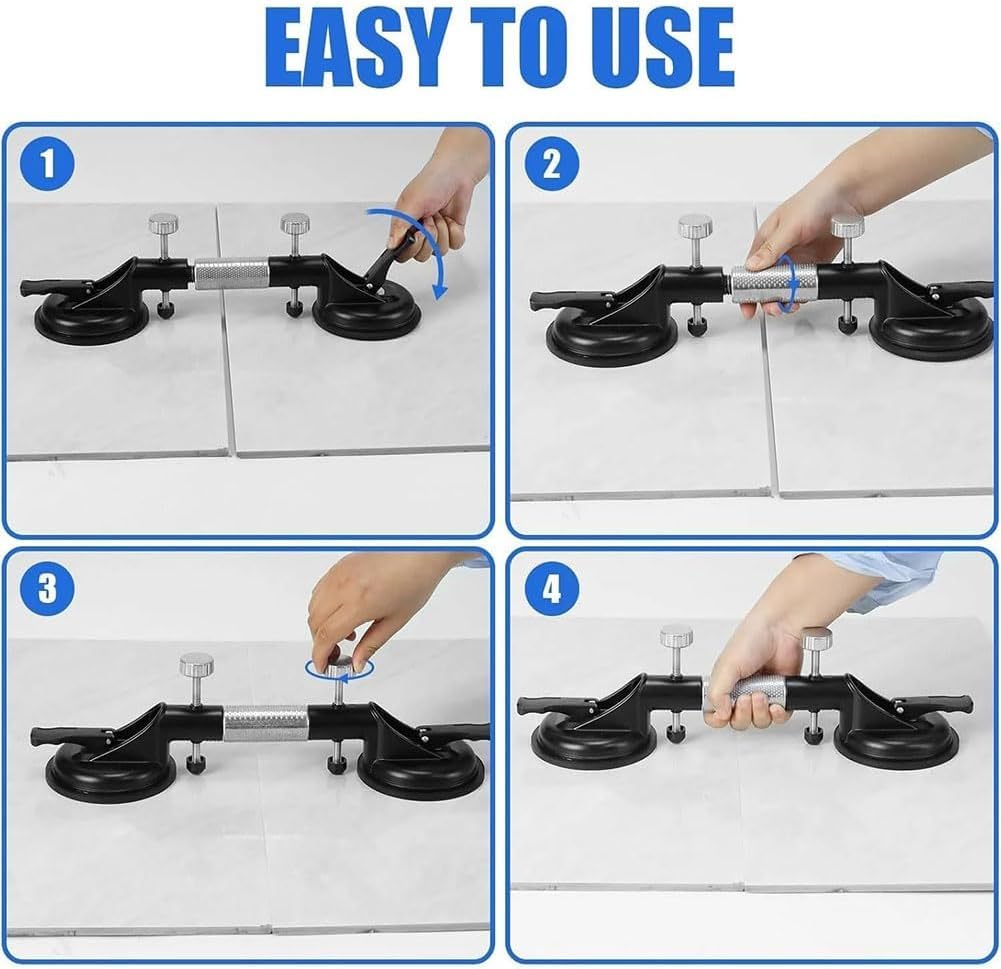 EASY TO USE

1

2

3

4