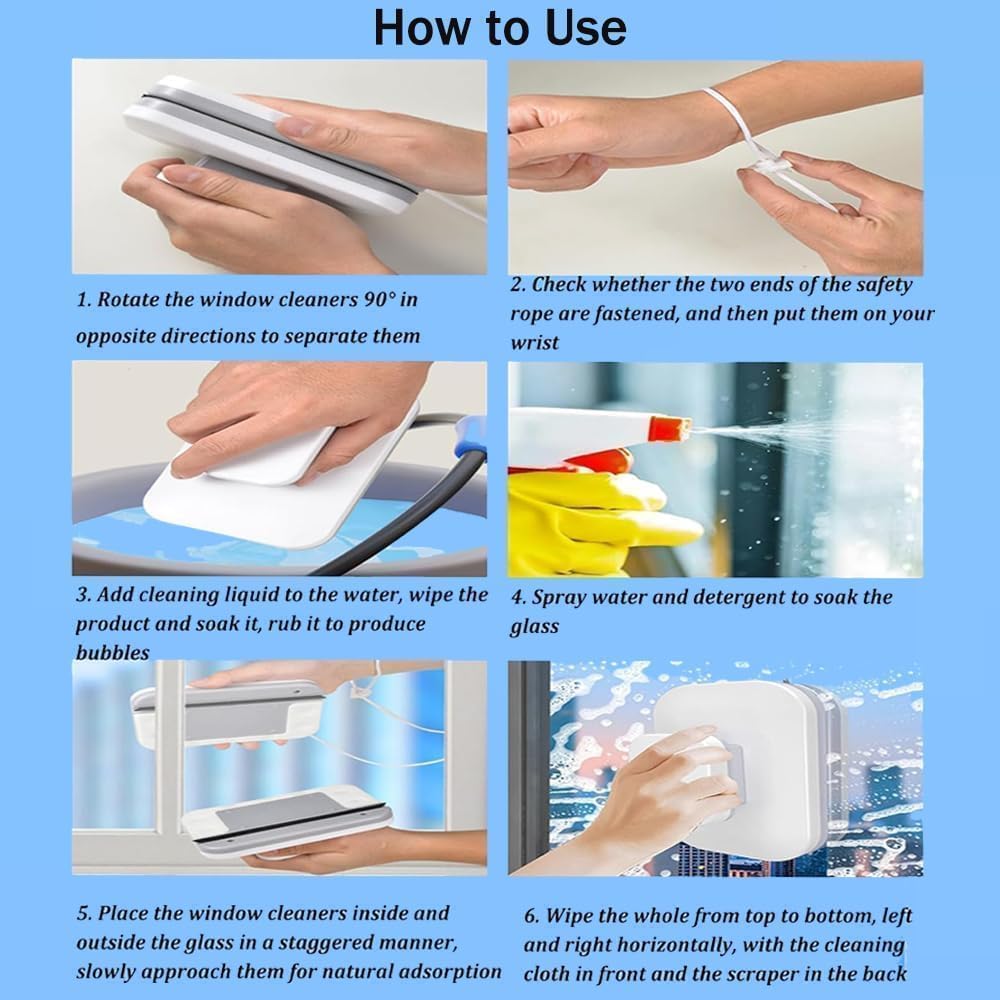 How to Use

1. Rotate the window cleaners 90° in opposite directions to separate them

2. Check whether the two ends of the safety rope are fastened, and then put them on your wrist

3. Add cleaning liquid to the water, wipe the product and soak it, rub it to produce bubbles

4. Spray water and detergent to soak the glass

5. Place the window cleaners inside and outside the glass in a staggered manner, slowly approach them for natural adsorption

6. Wipe the whole from top to bottom, left and right horizontally, with the cleaning cloth in front and the scraper in the back