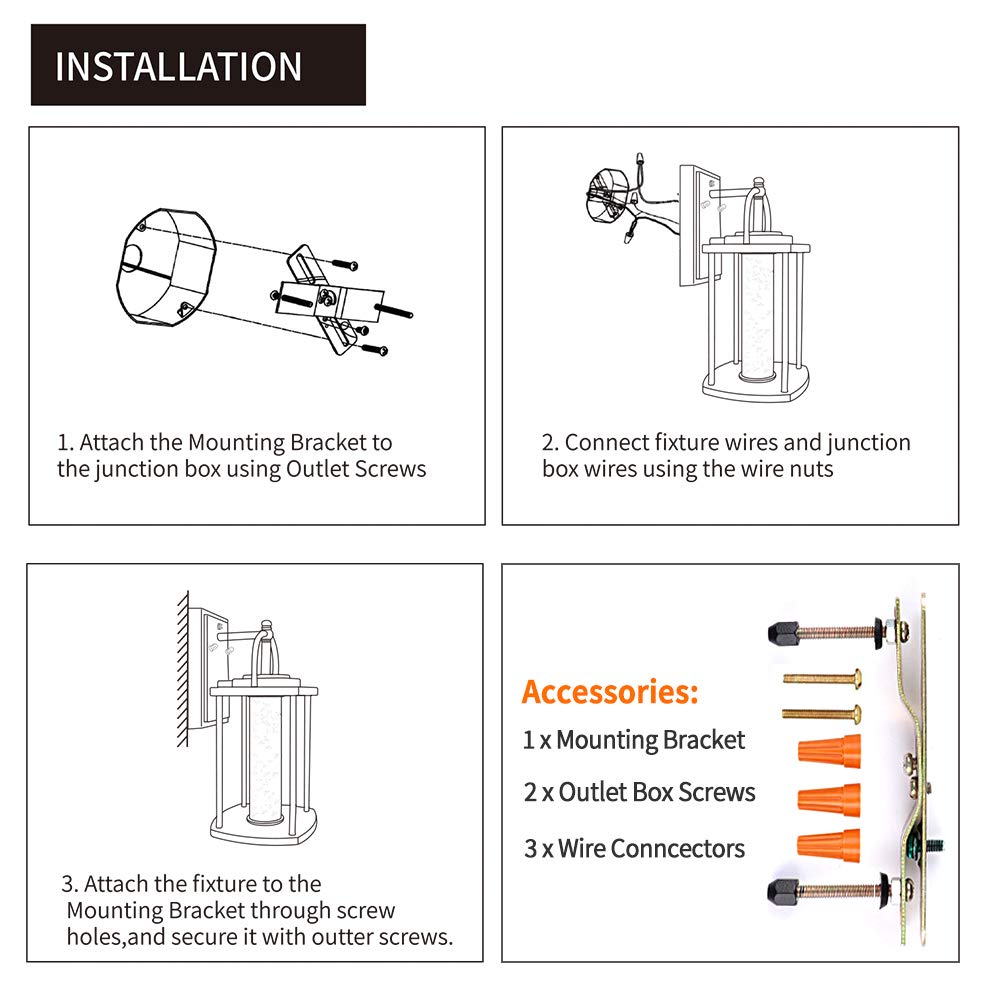 INSTALLATION

1. Attach the Mounting Bracket to the junction box using Outlet Screws

2. Connect fixture wires and junction box wires using the wire nuts

3. Attach the fixture to the Mounting Bracket through screw holes,and secure it with outter screws.

Accessories:
1 x Mounting Bracket
2 x Outlet Box Screws
3 x Wire Conncectors