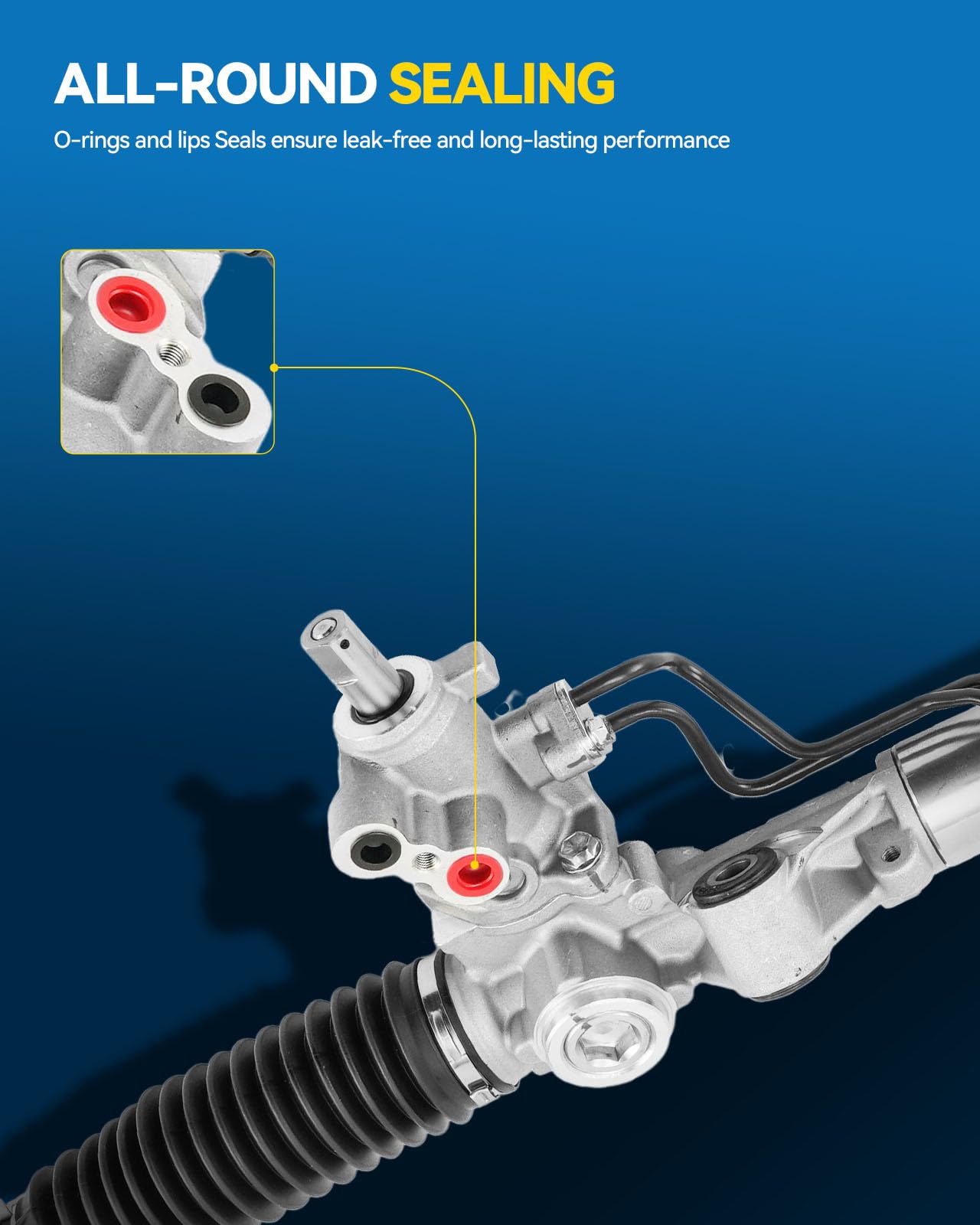 ALL-ROUND SEALING

O-rings and lips Seals ensure leak-free and long-lasting performance