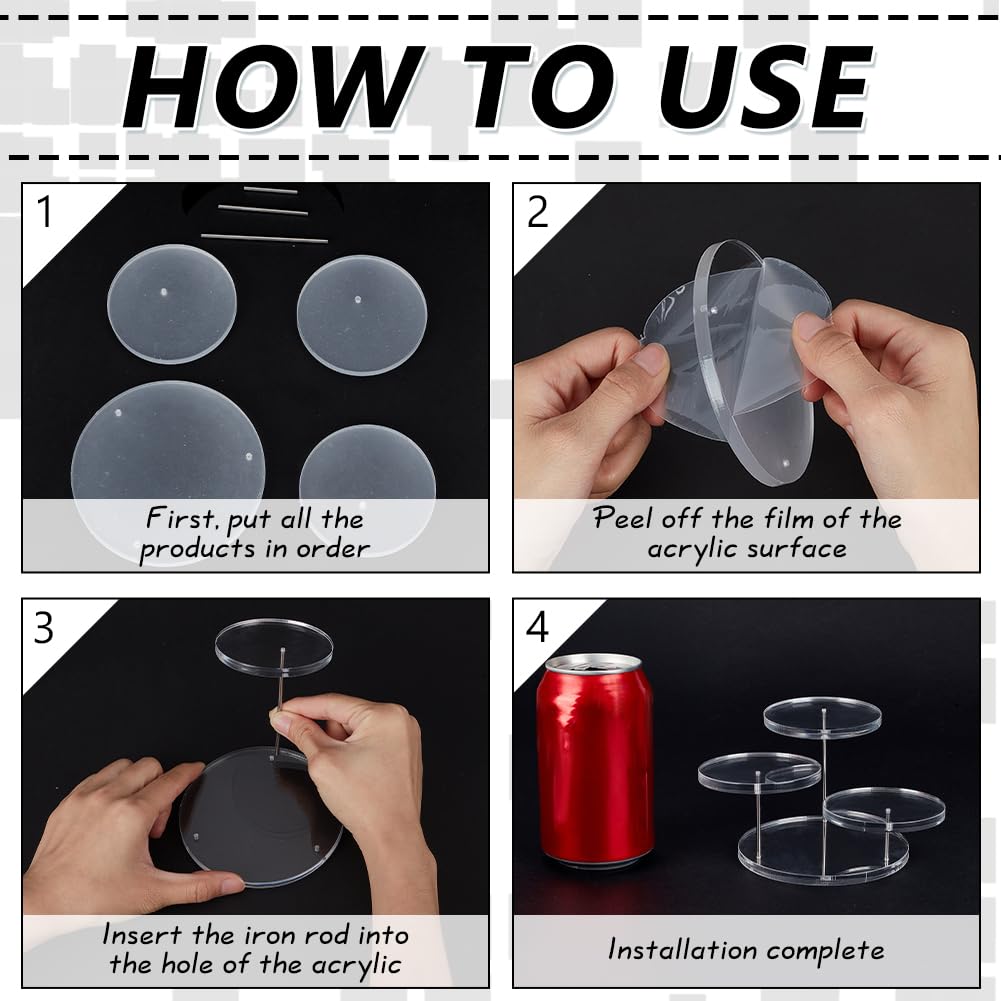 HOW TO USE

1

First, put all the products in order

2

Peel off the film of the acrylic surface

3

Insert the iron rod into the hole of the acrylic

4

Installation complete