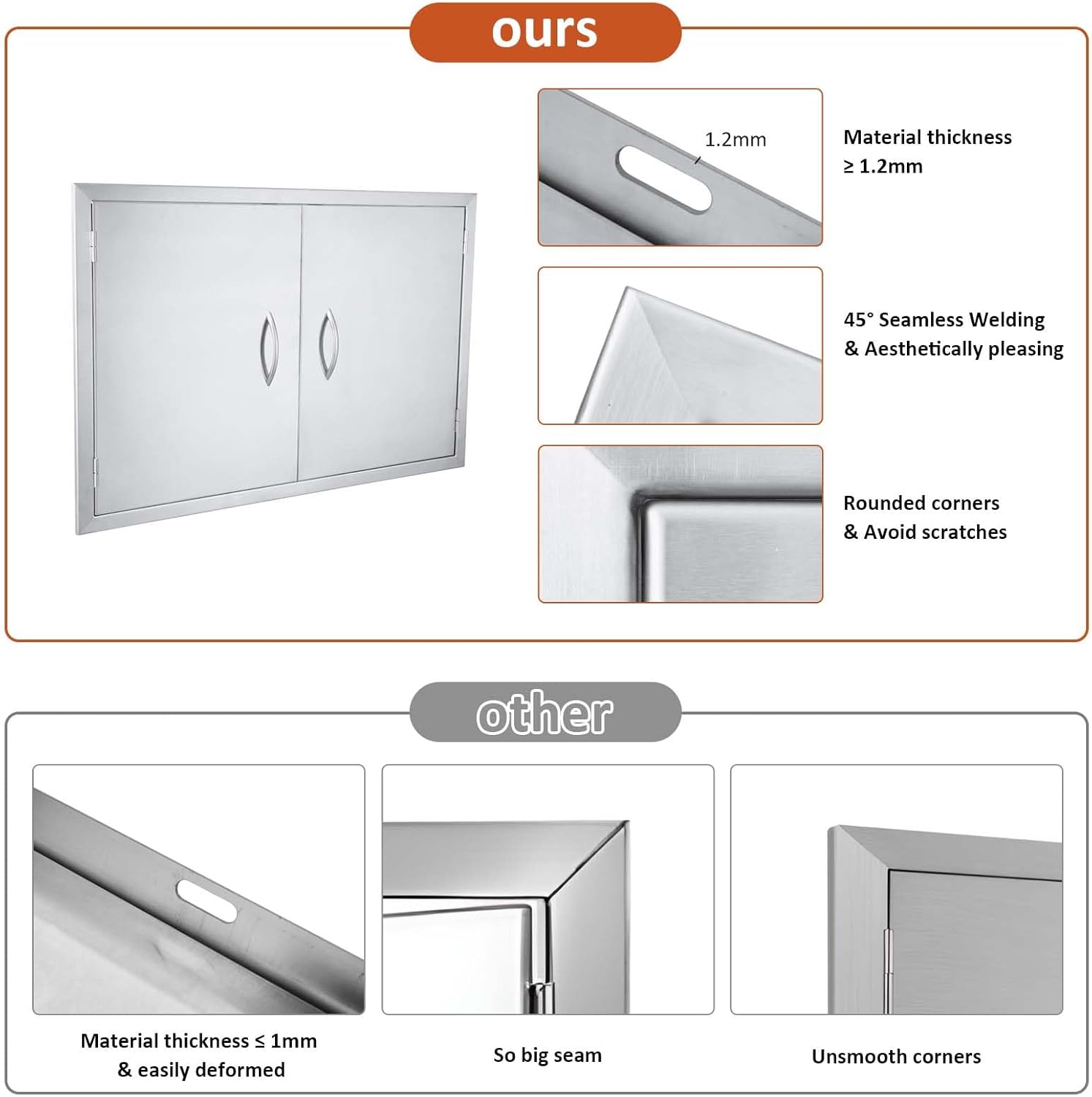 ours

1.2mm

Material thickness ≥ 1.2mm

45° Seamless Welding & Aesthetically pleasing

Rounded corners & Avoid scratches

other

Material thickness ≤ 1mm & easily deformed

So big seam

Unsmooth corners