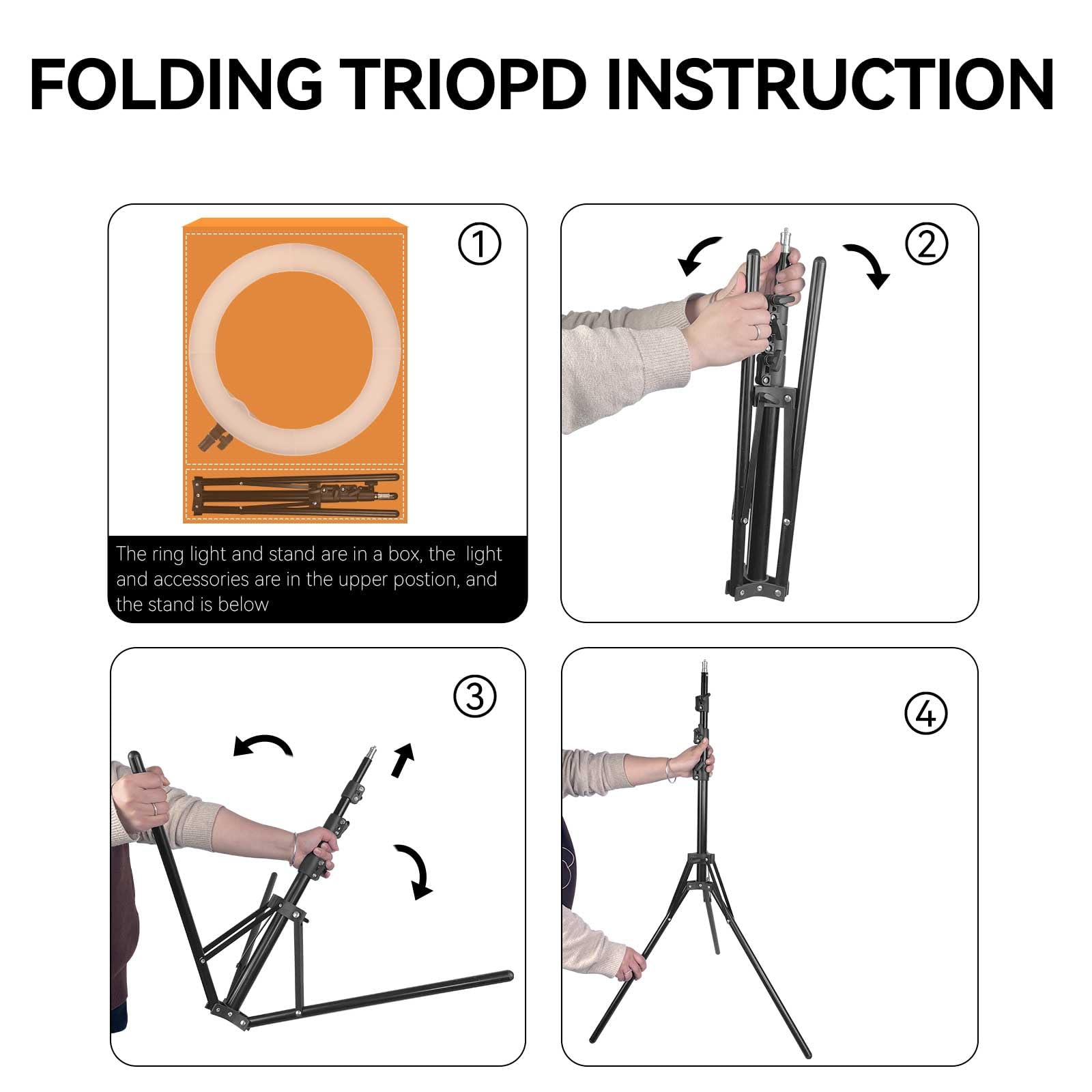 FOLDING TRIOPD INSTRUCTION

①

The ring light and stand are in a box, the light and accessories are in the upper postion, and the stand is below

②

③

④