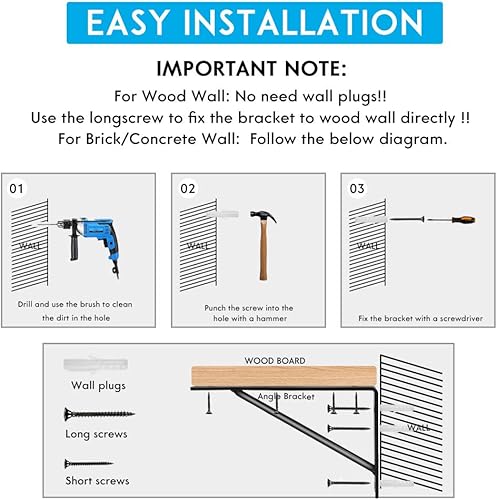 EASY INSTALLATION

IMPORTANT NOTE:

For Wood Wall: No need wall plugs!!
Use the longscrew to fix the bracket to wood wall directly !!
For Brick/Concrete Wall: Follow the below diagram.

01

WALL

Drill and use the brush to clean the dirt in the hole

02

WALL

Punch the screw into the hole with a hammer

03

WALL

Fix the bracket with a screwdriver

Wall plugs

Long screws

Short screws

WOOD BOARD

Angle Bracket

WALL