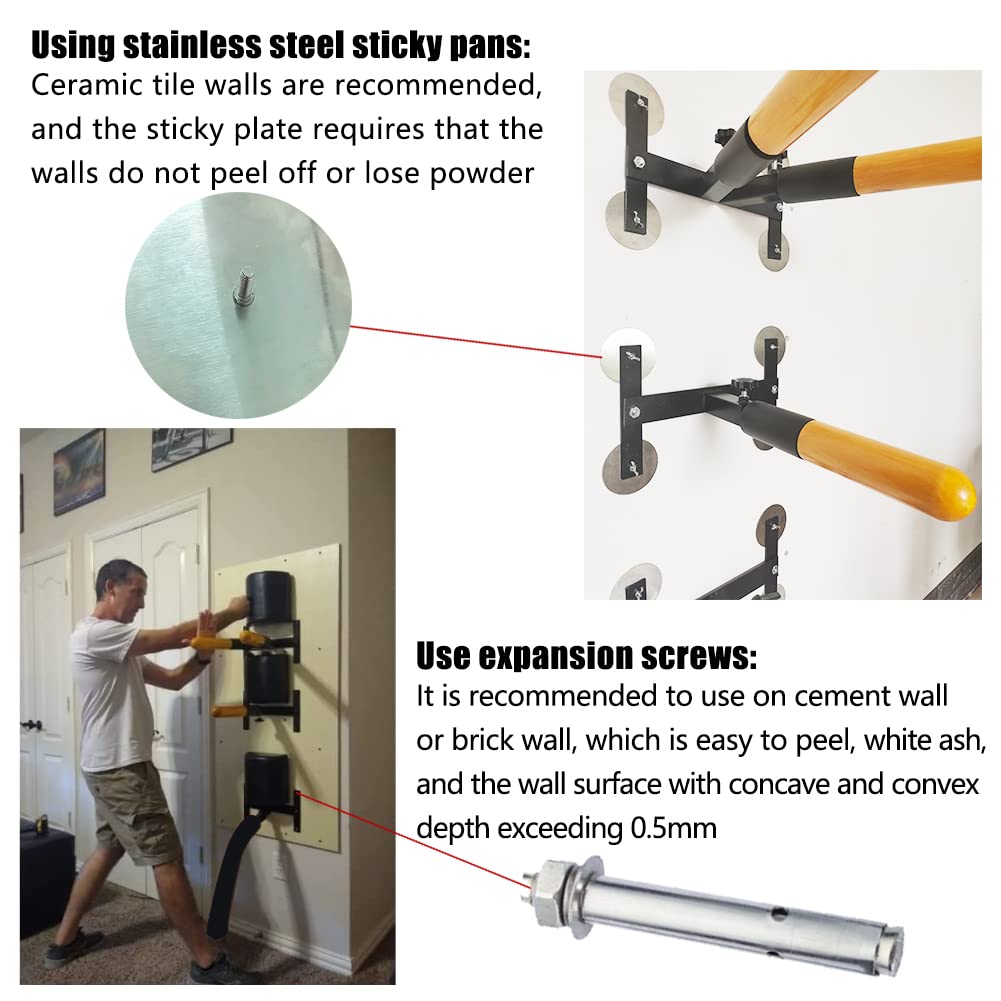 Using stainless steel sticky pans:
Ceramic tile walls are recommended, and the sticky plate requires that the walls do not peel off or lose powder

Use expansion screws:
It is recommended to use on cement wall or brick wall, which is easy to peel, white ash, and the wall surface with concave and convex depth exceeding 0.5mm