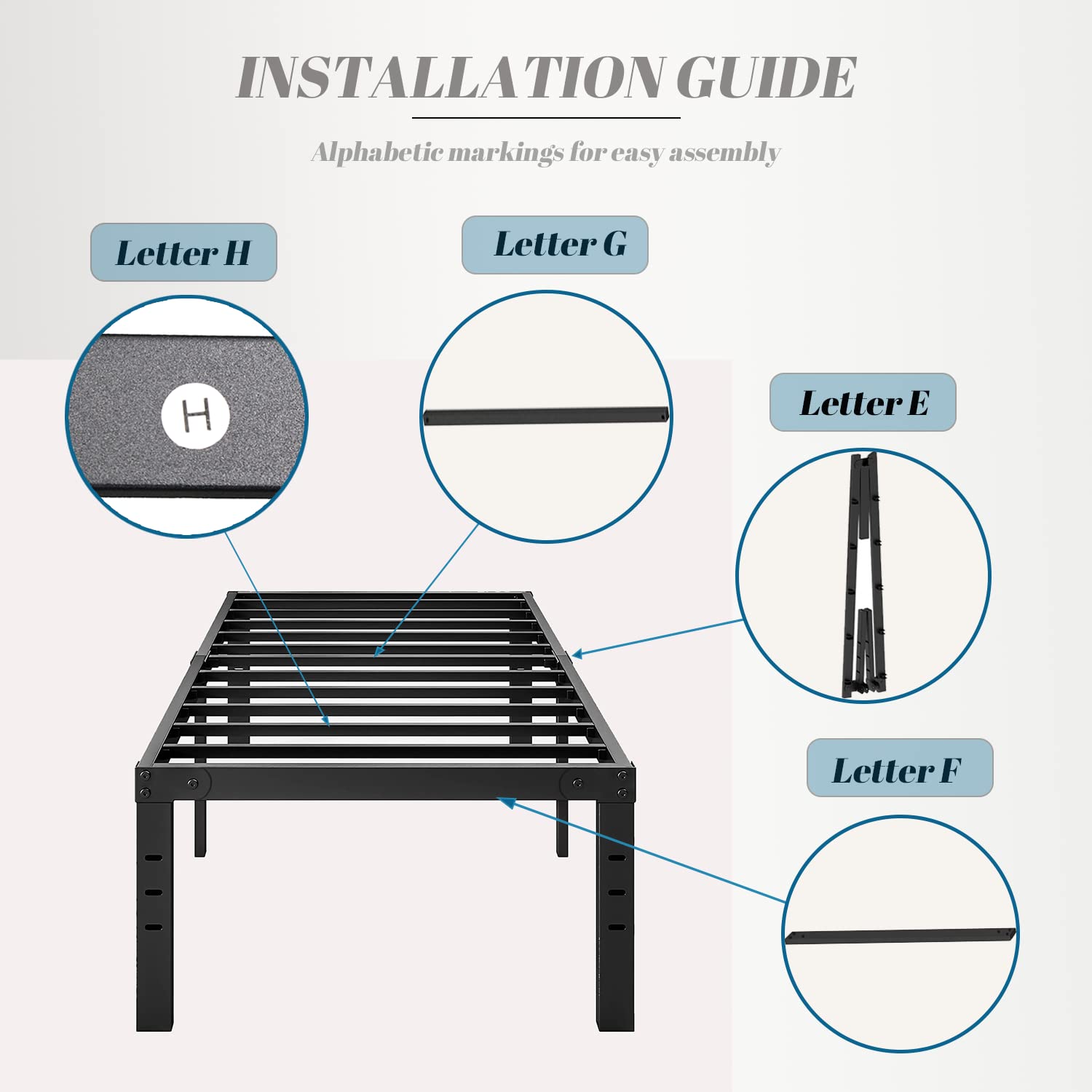 INSTALLATION GUIDE

Alphabetic markings for easy assembly

Letter H

H

Letter G

Letter E

Letter F