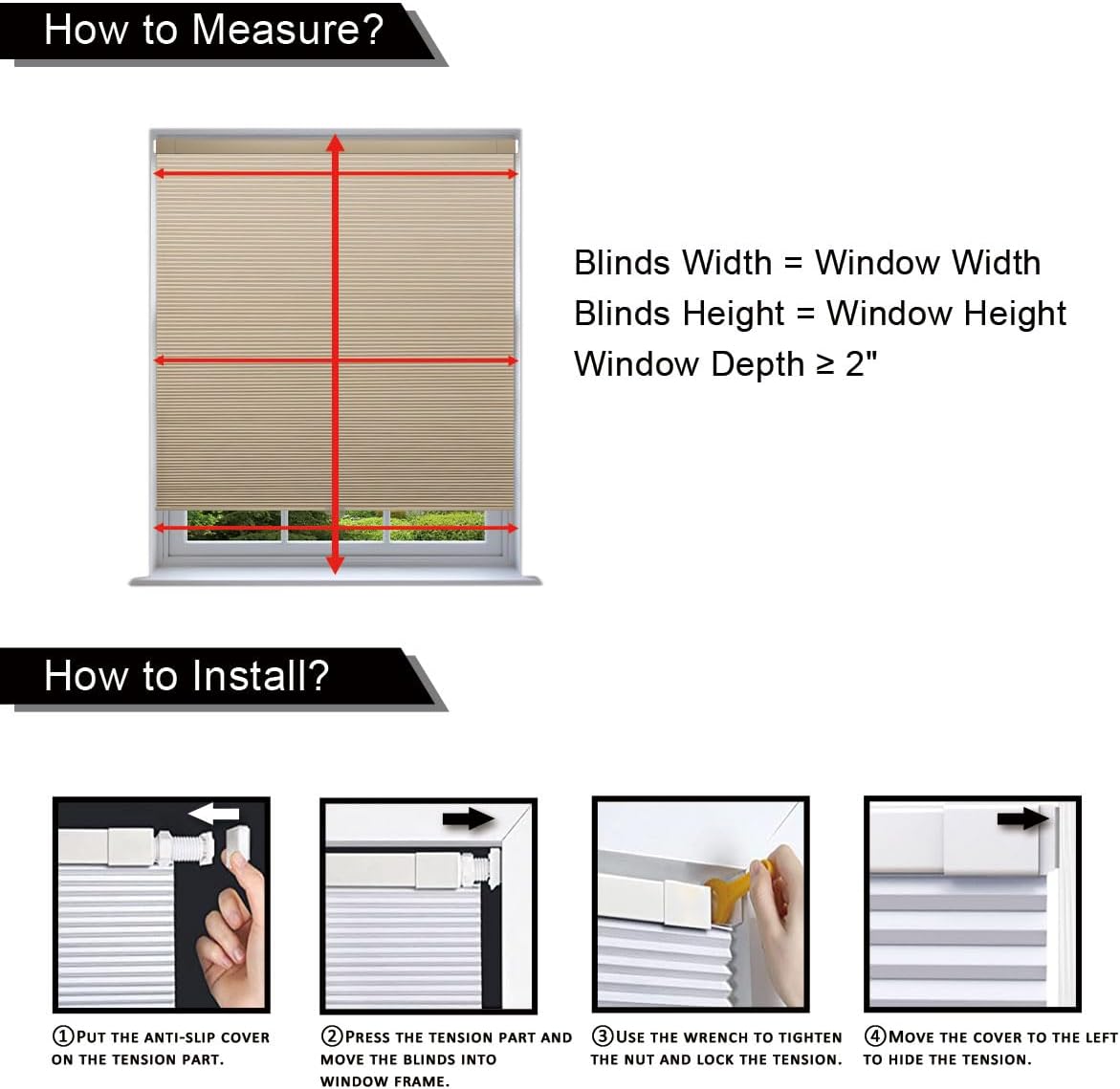 How to Measure?

Blinds Width = Window Width
Blinds Height = Window Height
Window Depth ≥ 2"

How to Install?

①PUT THE ANTI-SLIP COVER ON THE TENSION PART.

②PRESS THE TENSION PART AND MOVE THE BLINDS INTO WINDOW FRAME.

③USE THE WRENCH TO TIGHTEN THE NUT AND LOCK THE TENSION.

④MOVE THE COVER TO THE LEFT TO HIDE THE TENSION.