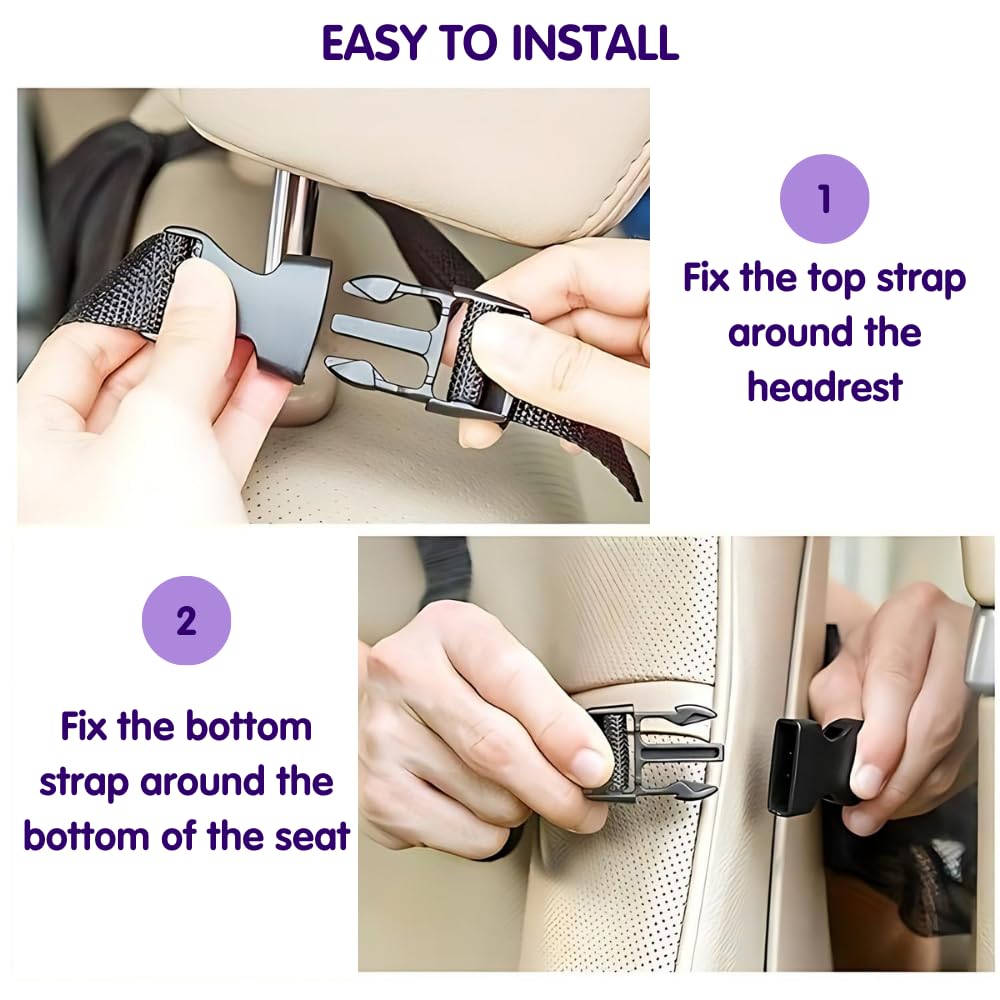 EASY TO INSTALL

1

Fix the top strap around the headrest

2

Fix the bottom strap around the bottom of the seat