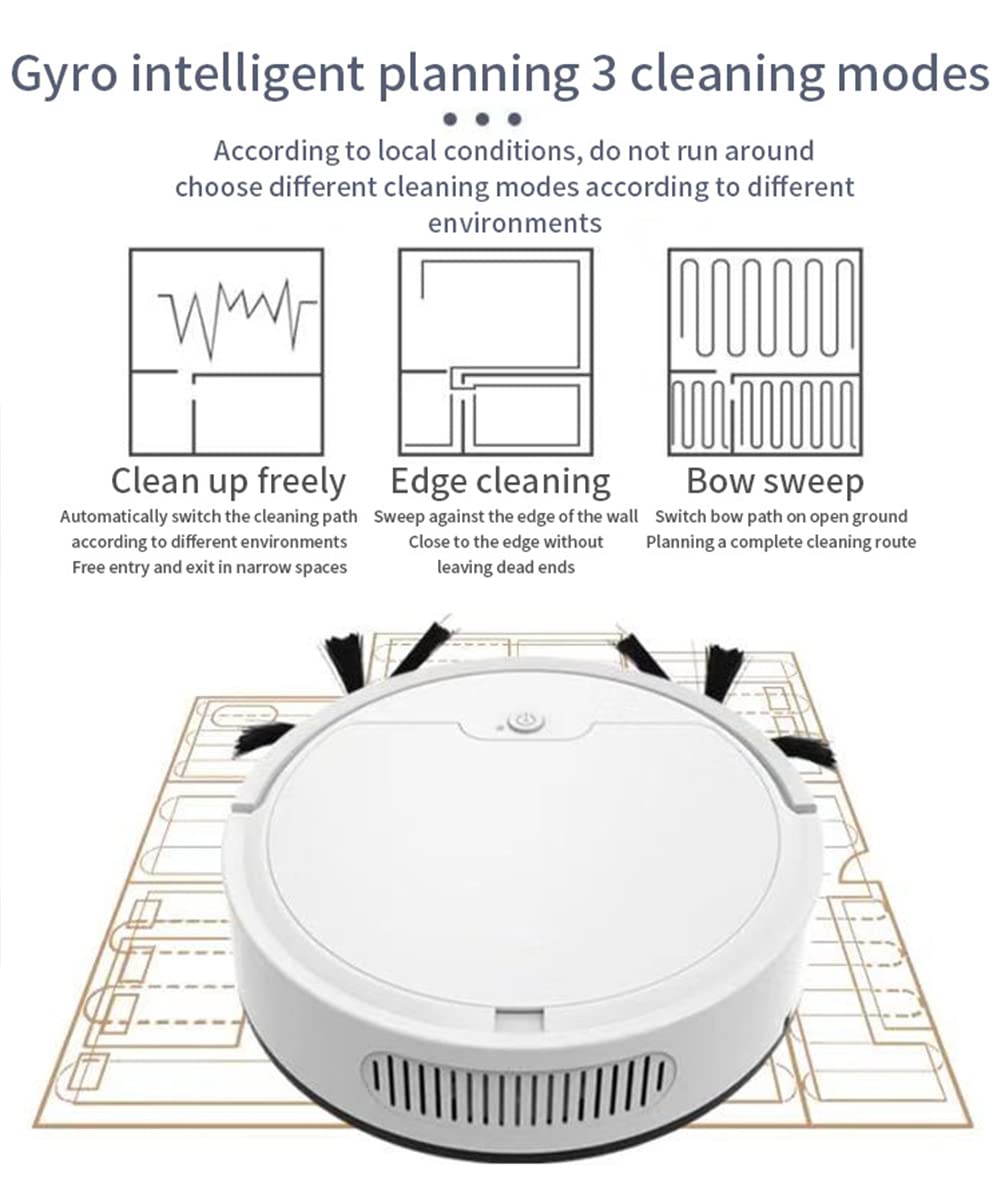 Gyro intelligent planning 3 cleaning modes

According to local conditions, do not run around
choose different cleaning modes according to different environments

Clean up freely
Automatically switch the cleaning path according to different environments
Free entry and exit in narrow spaces

Edge cleaning
Sweep against the edge of the wall
Close to the edge without leaving dead ends

Bow sweep
Switch bow path on open ground
Planning a complete cleaning route