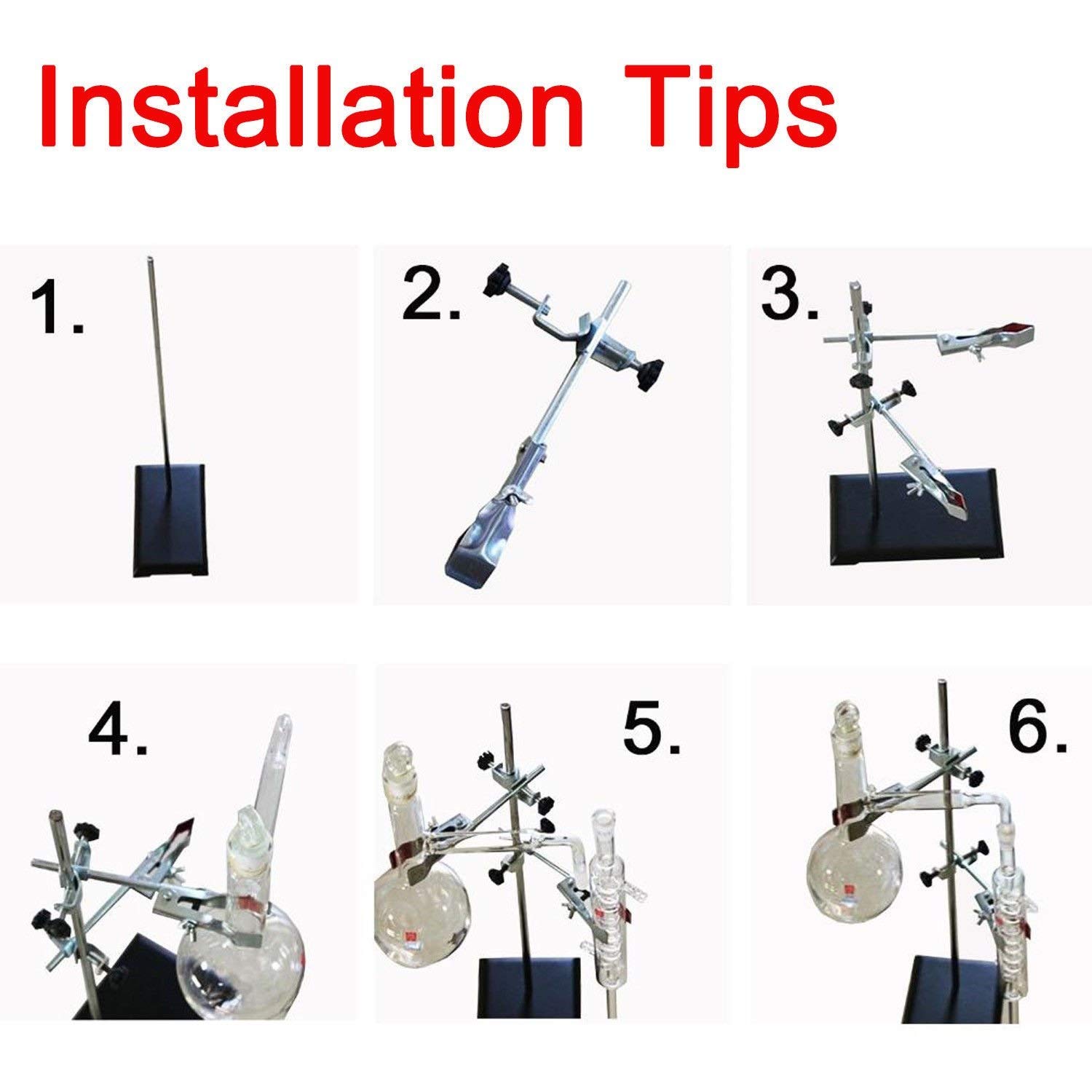 Installation Tips

1.

2.

3.

4.

5.

6.