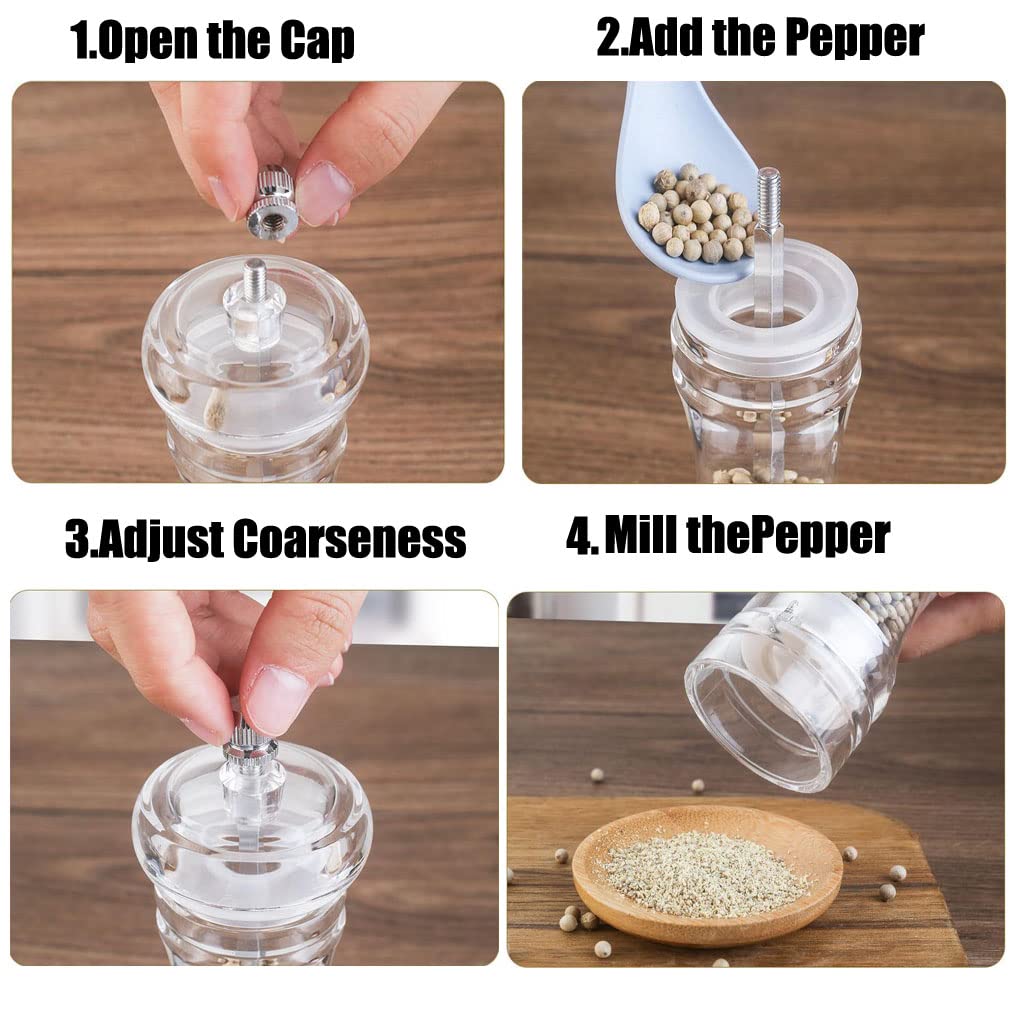 1.Open the Cap

2.Add the Pepper

3.Adjust Coarseness

4. Mill thePepper