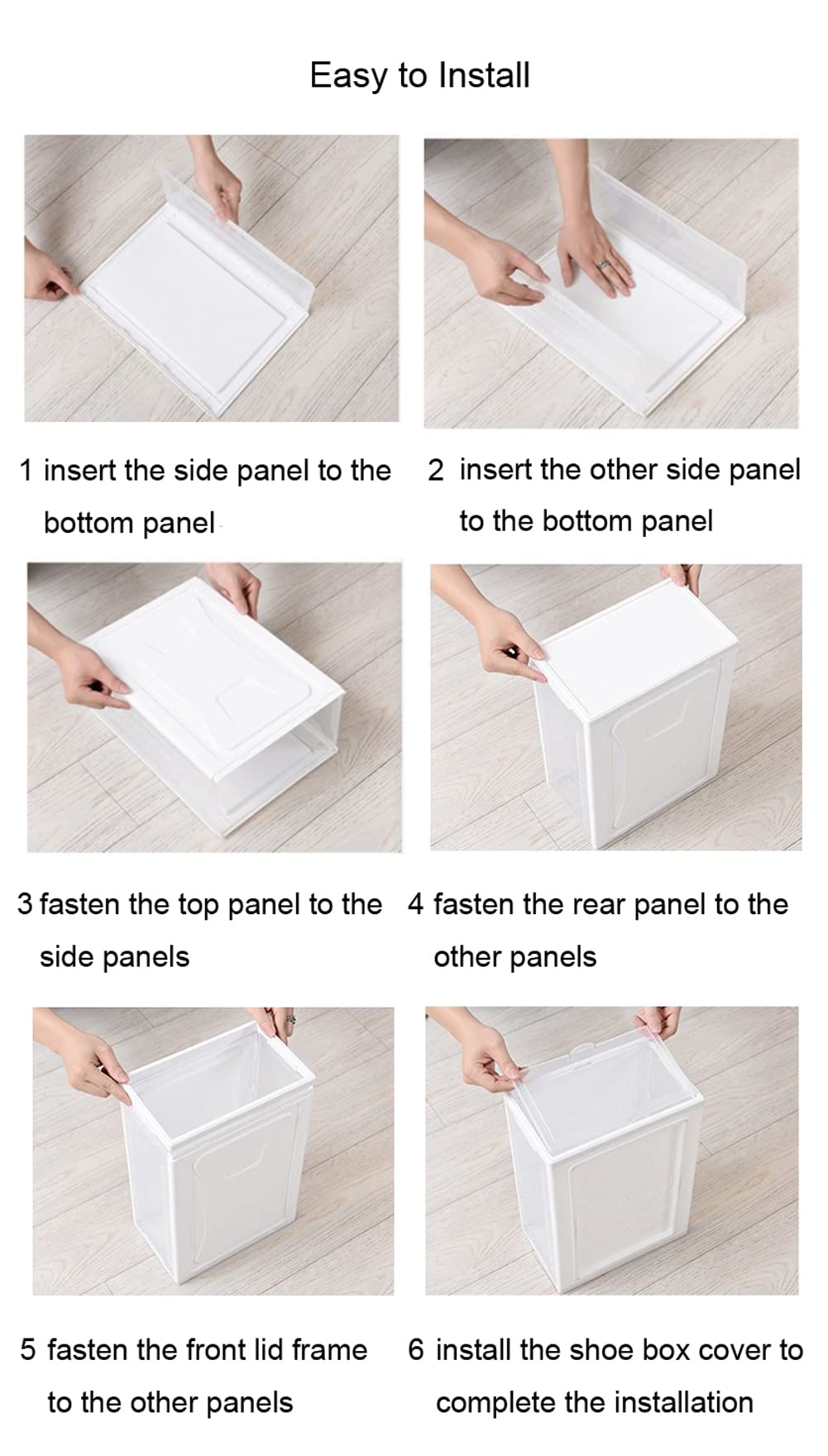 Easy to Install

1 insert the side panel to the bottom panel

2 insert the other side panel to the bottom panel

3 fasten the top panel to the side panels

4 fasten the rear panel to the other panels

5 fasten the front lid frame to the other panels

6 install the shoe box cover to complete the installation