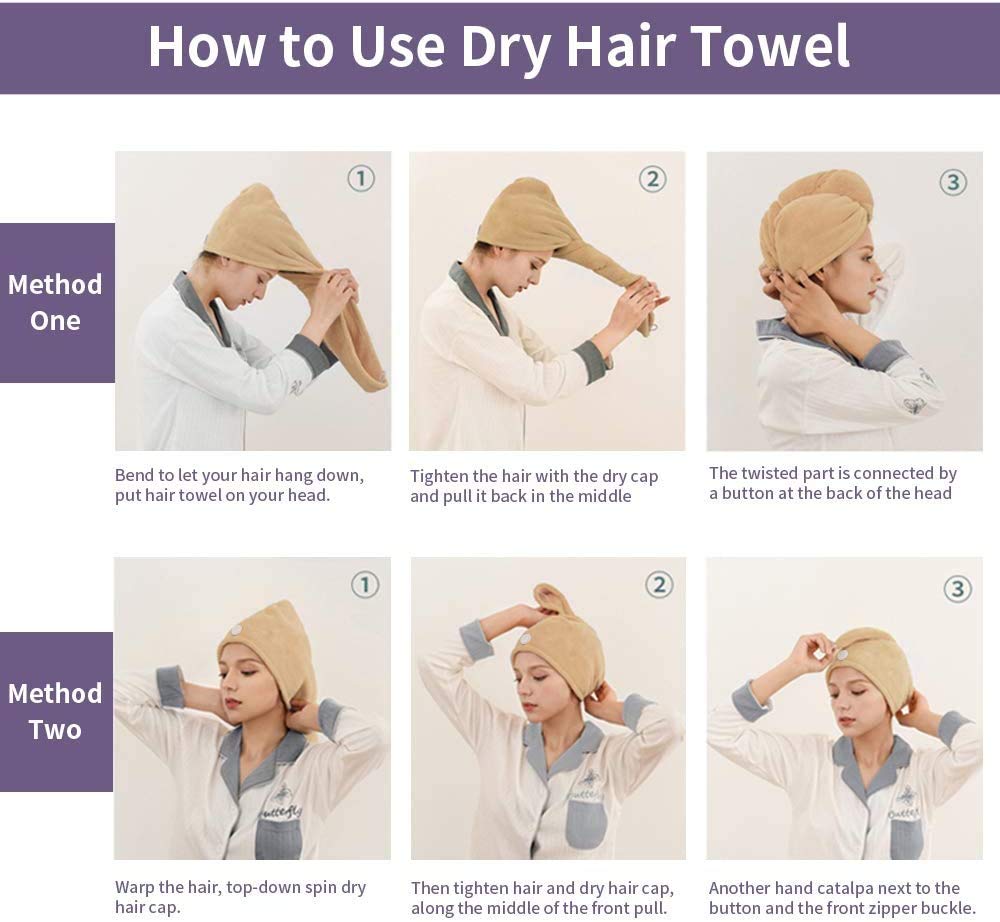 How to Use Dry Hair Towel

Method One

①

Bend to let your hair hang down, put hair towel on your head.

②

Tighten the hair with the dry cap and pull it back in the middle

③

The twisted part is connected by a button at the back of the head

Method Two

①

Warp the hair, top-down spin dry hair cap.

②

Then tighten hair and dry hair cap, along the middle of the front pull.

③

Another hand catalpa next to the button and the front zipper buckle.