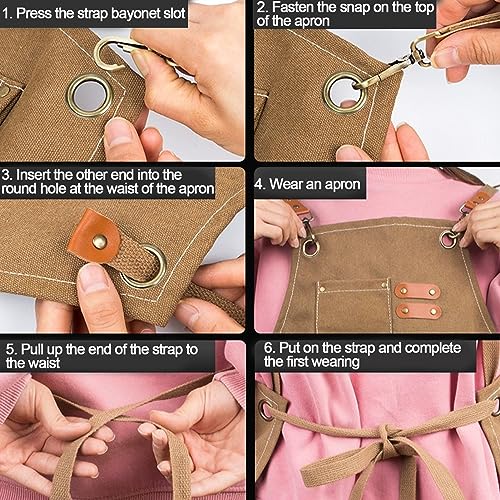 1. Press the strap bayonet slot

2. Fasten the snap on the top of the apron

3. Insert the other end into the round hole at the waist of the apron

4. Wear an apron

5. Pull up the end of the strap to the waist

6. Put on the strap and complete the first wearing