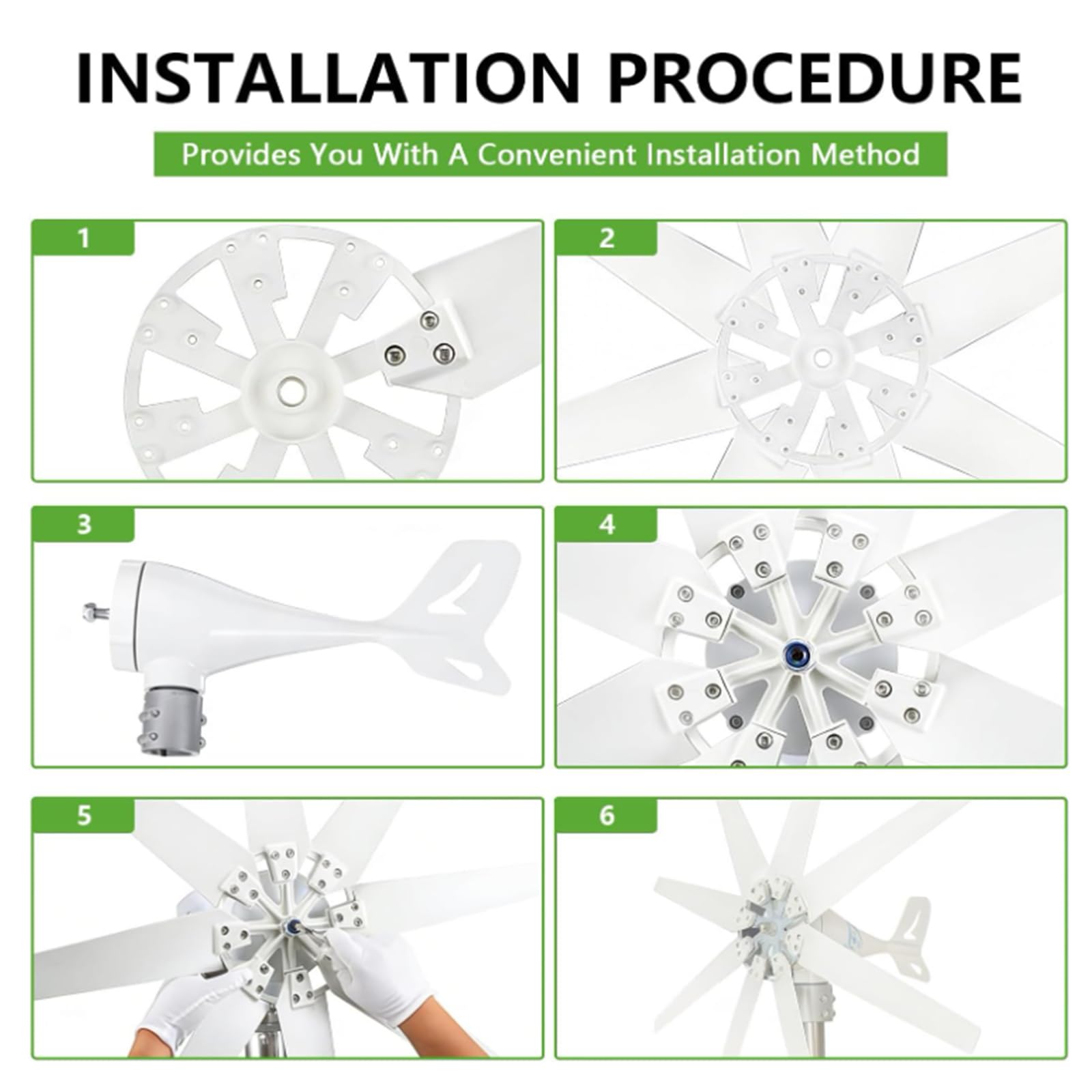 INSTALLATION PROCEDURE

Provides You With A Convenient Installation Method

1

2

3

4

5

6