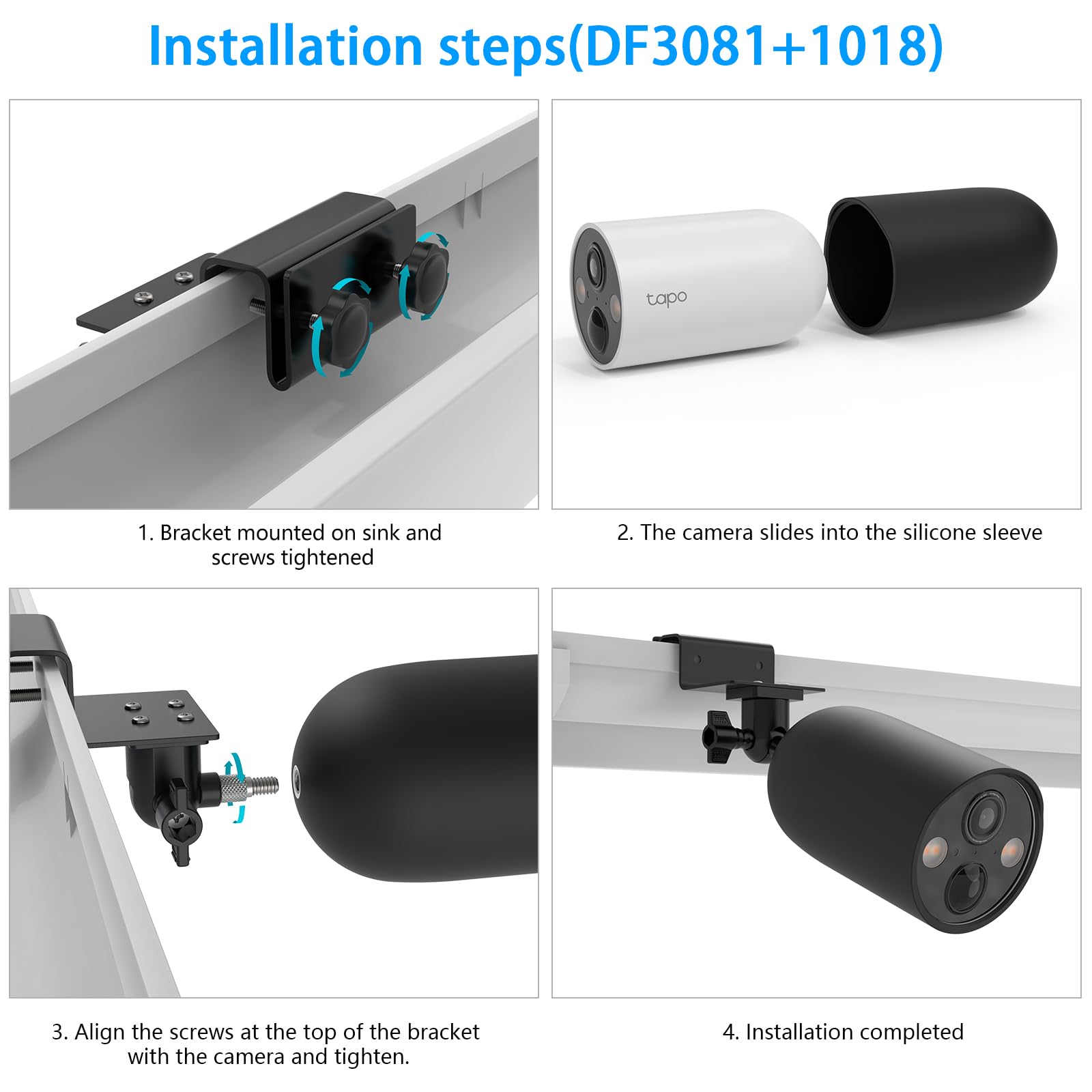 Installation steps(DF3081+1018)

tapo

1. Bracket mounted on sink and screws tightened

2. The camera slides into the silicone sleeve

3. Align the screws at the top of the bracket with the camera and tighten.

4. Installation completed