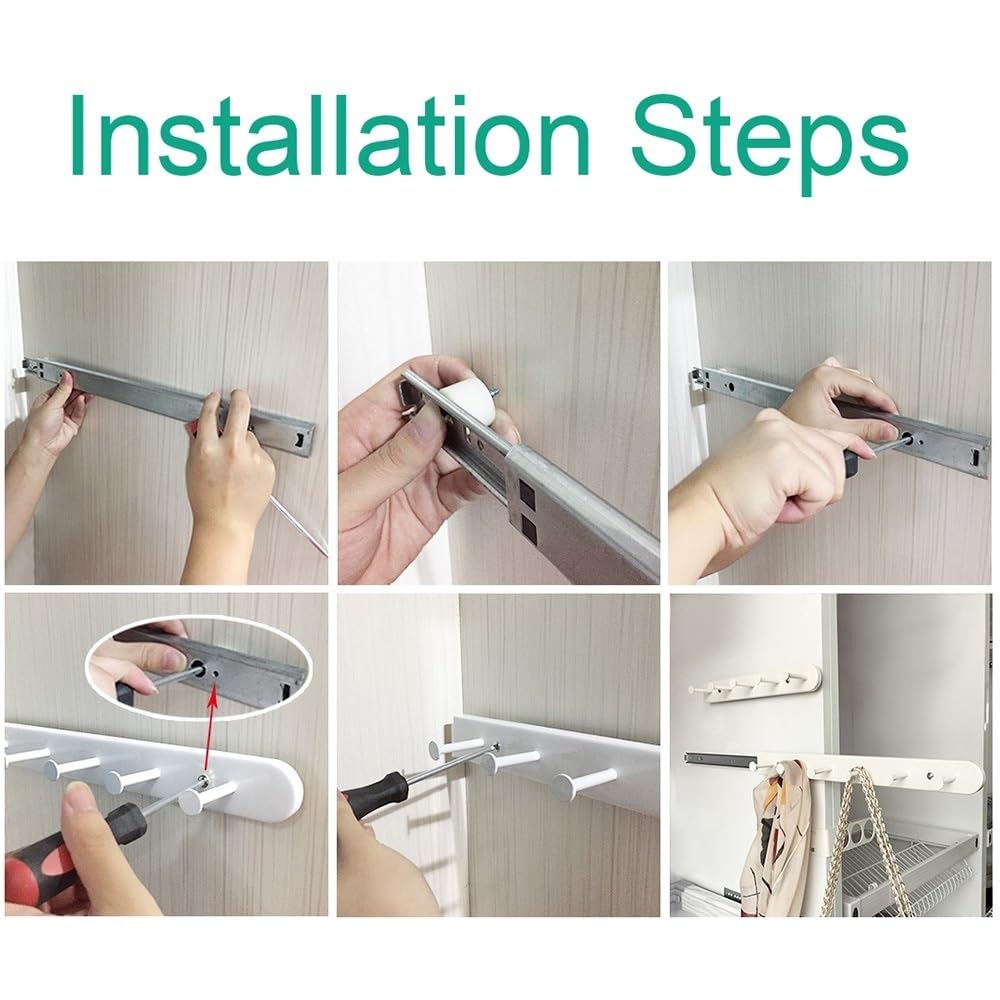 Installation Steps