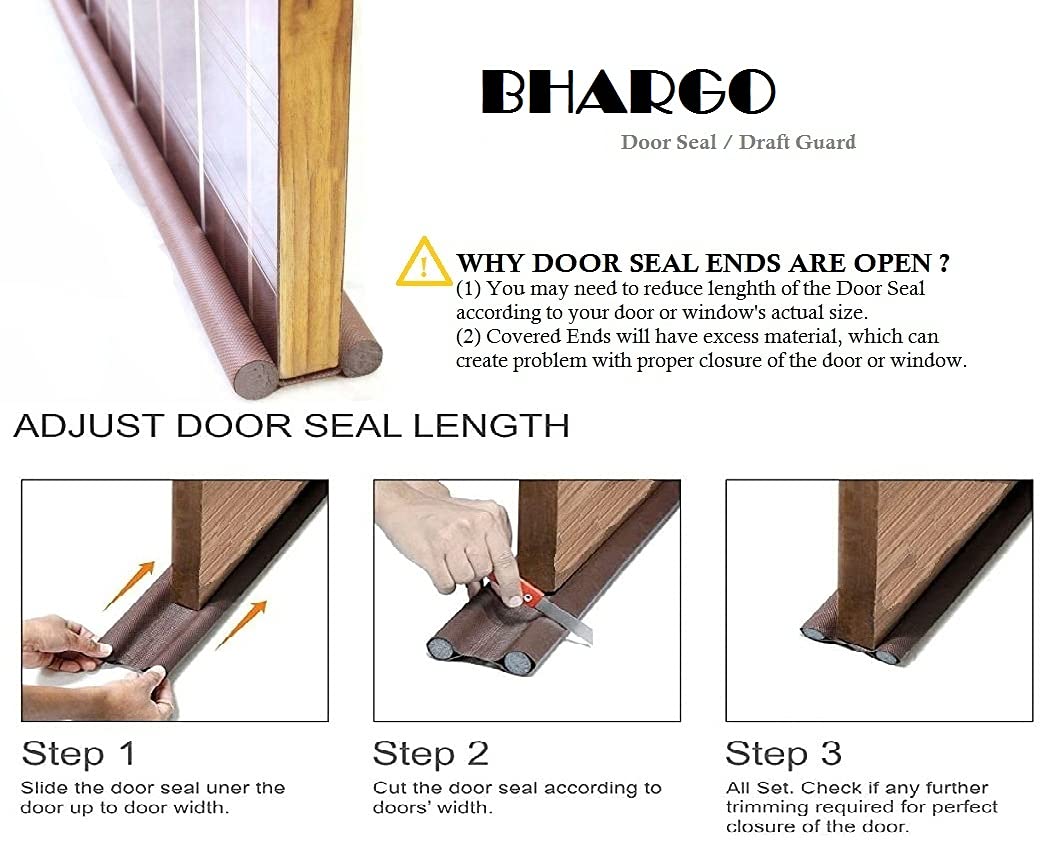 BHARGO

Door Seal / Draft Guard

WHY DOOR SEAL ENDS ARE OPEN ?
(1) You may need to reduce lenghth of the Door Seal according to your door or window's actual size.
(2) Covered Ends will have excess material, which can create problem with proper closure of the door or window.

ADJUST DOOR SEAL LENGTH

Step 1
Slide the door seal uner the door up to door width.

Step 2
Cut the door seal according to doors' width.

Step 3
All Set. Check if any further trimming required for perfect closure of the door.