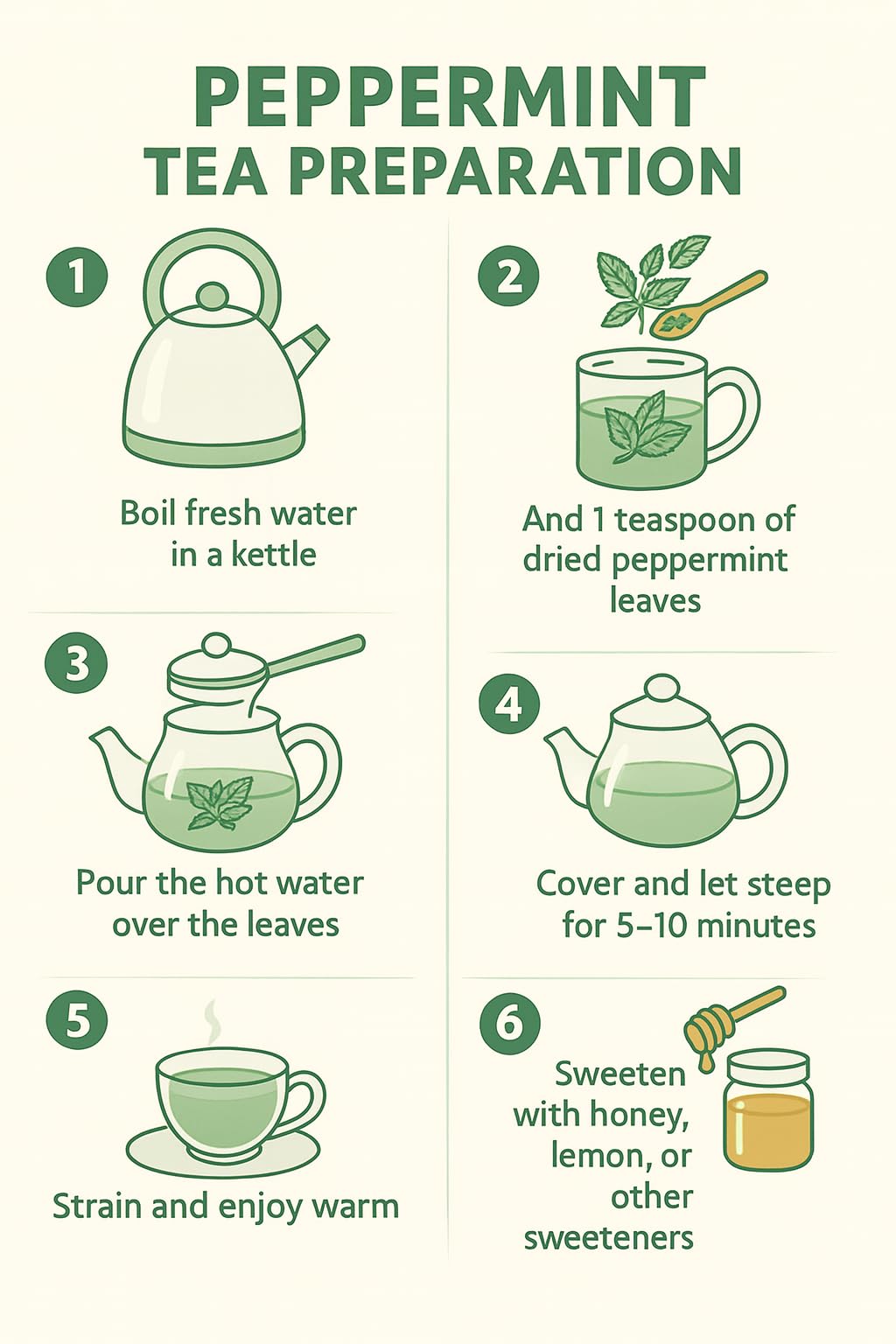 PEPPERMINT
TEA PREPARATION

1
Boil fresh water in a kettle

2
And 1 teaspoon of dried peppermint leaves

3
Pour the hot water over the leaves

4
Cover and let steep for 5–10 minutes

5
Strain and enjoy warm

6
Sweeten with honey, lemon, or other sweeteners