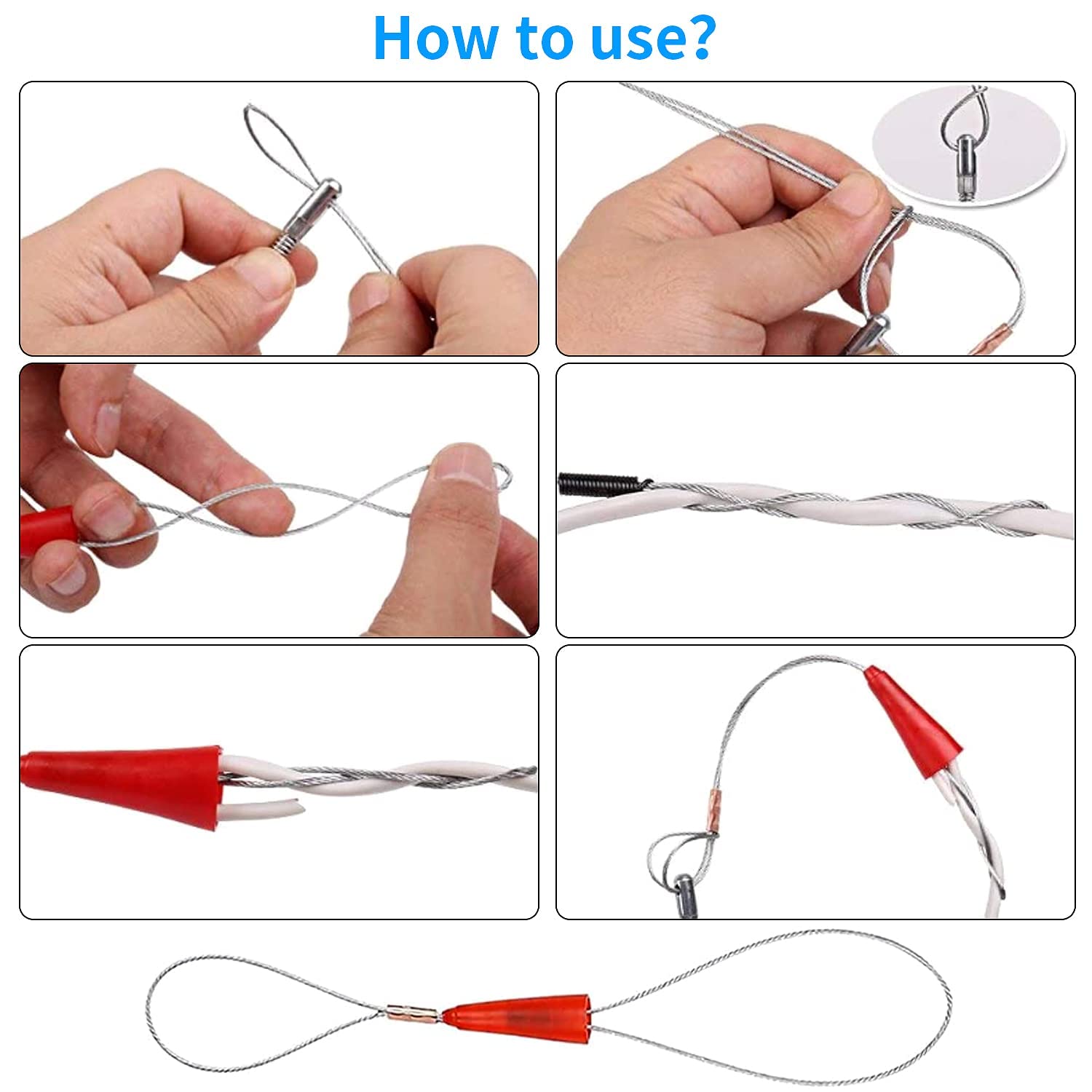 How to use?