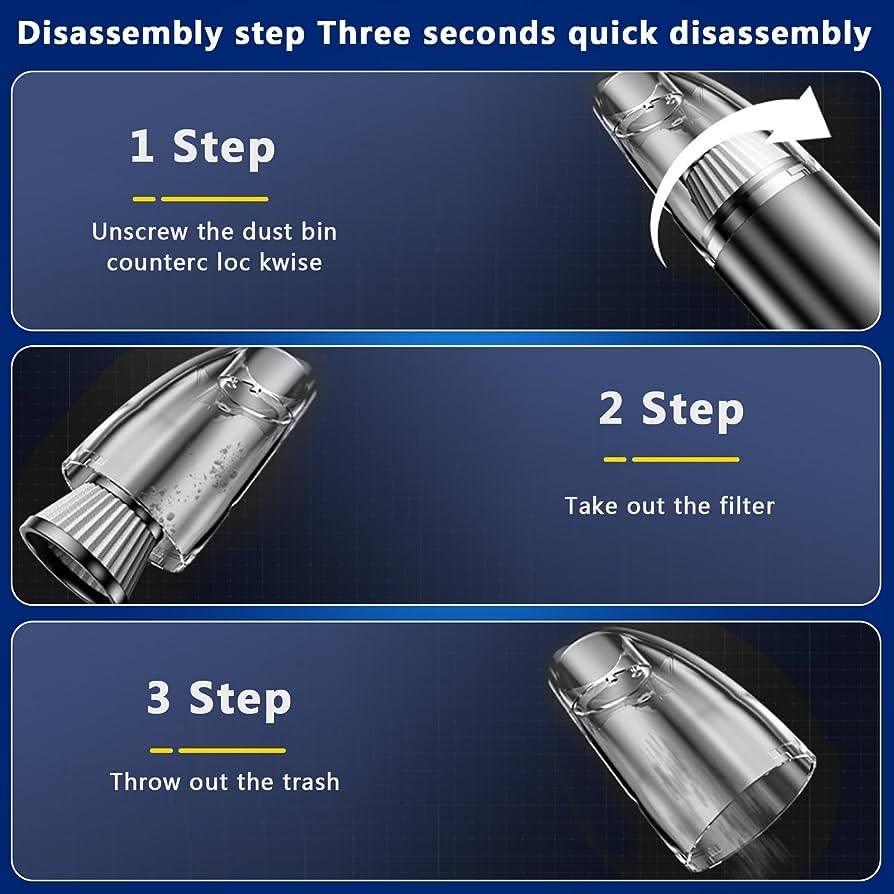 Disassembly step Three seconds quick disassembly

1 Step

Unscrew the dust bin counterc loc kwise

2 Step

Take out the filter

3 Step

Throw out the trash