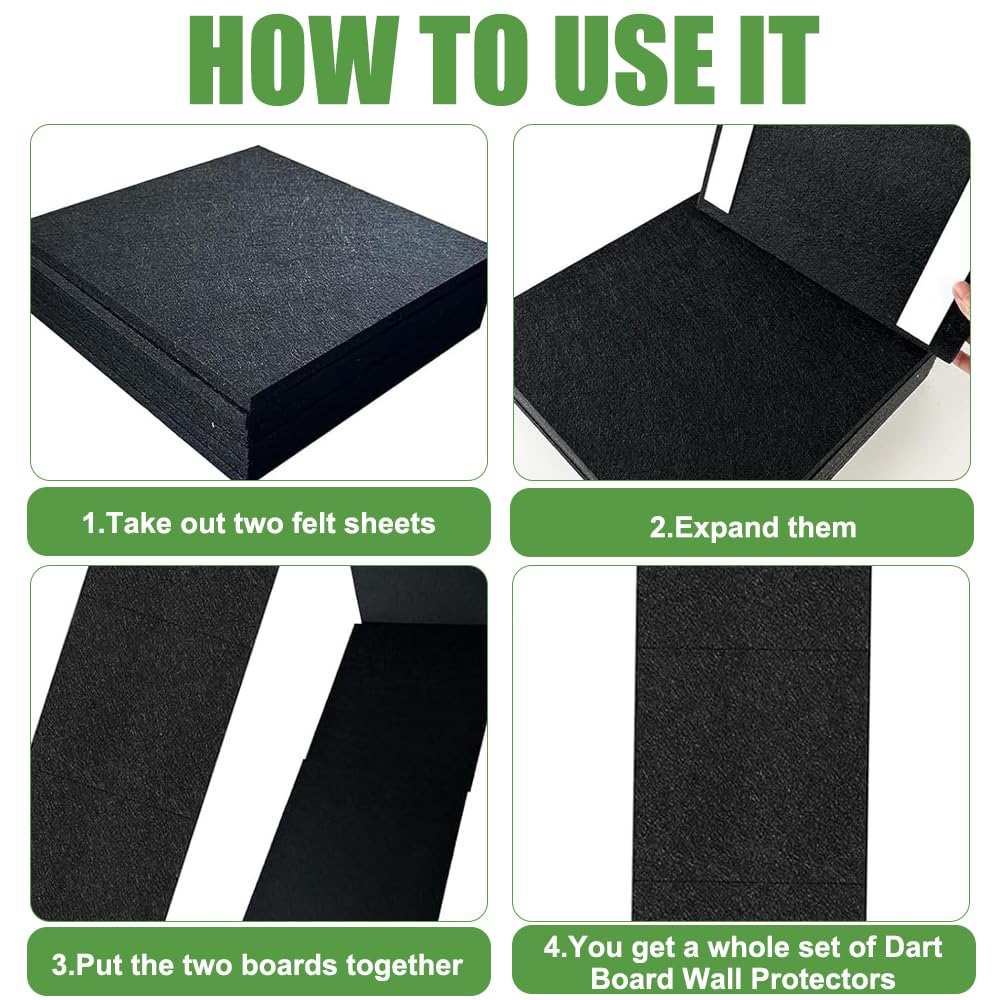 HOW TO USE IT

1.Take out two felt sheets

2.Expand them

3.Put the two boards together

4.You get a whole set of Dart Board Wall Protectors