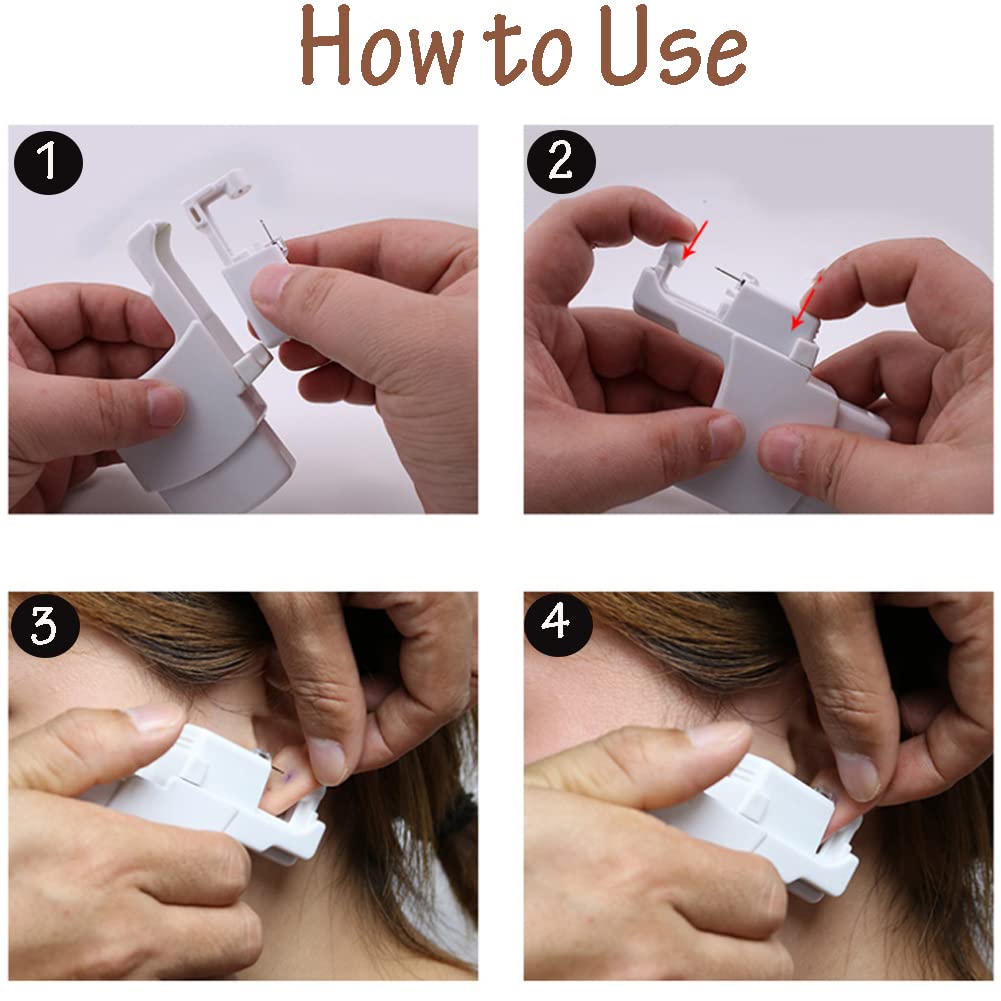 How to Use

1

2

3

4