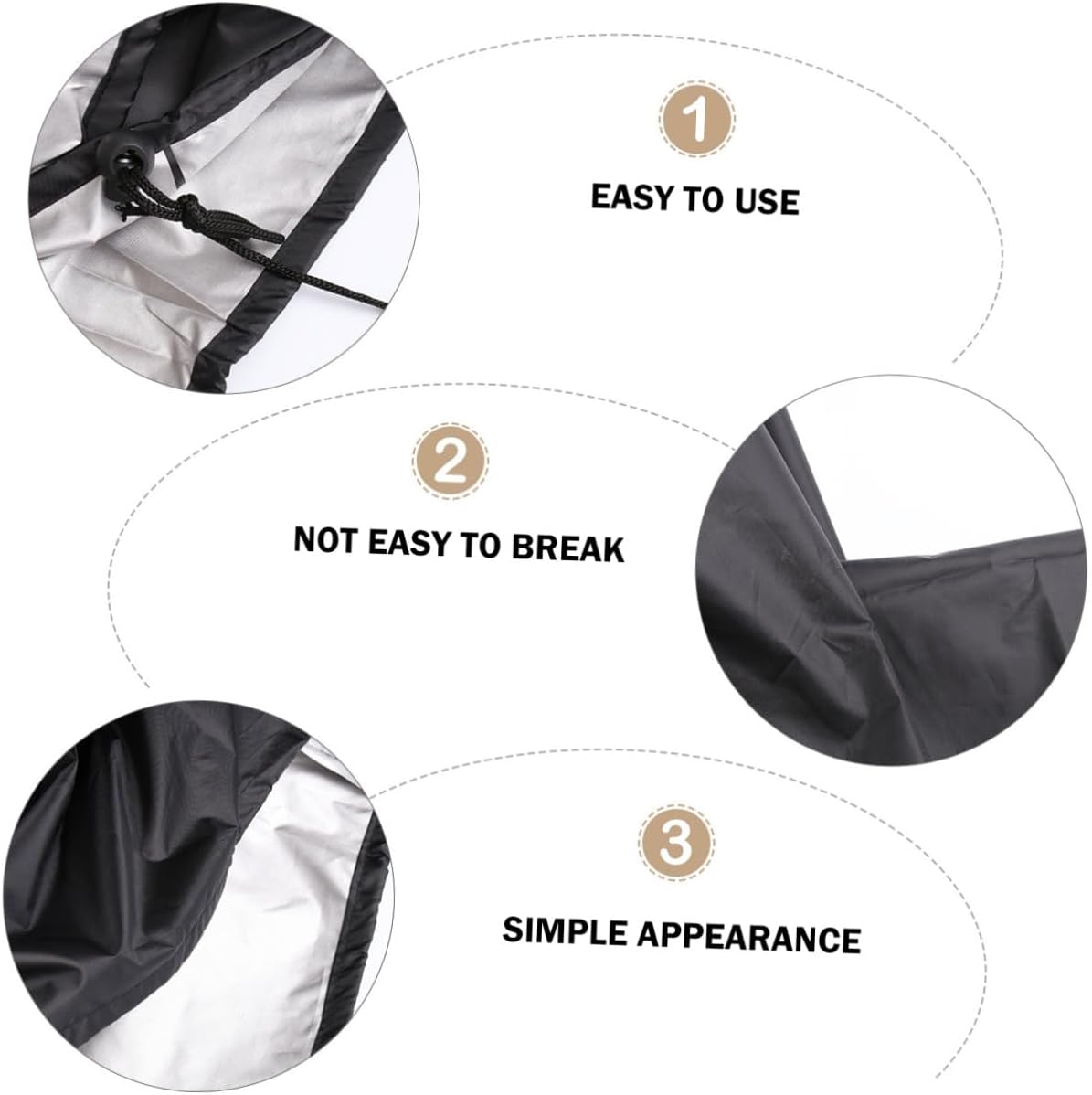 1

EASY TO USE

2

NOT EASY TO BREAK

3

SIMPLE APPEARANCE