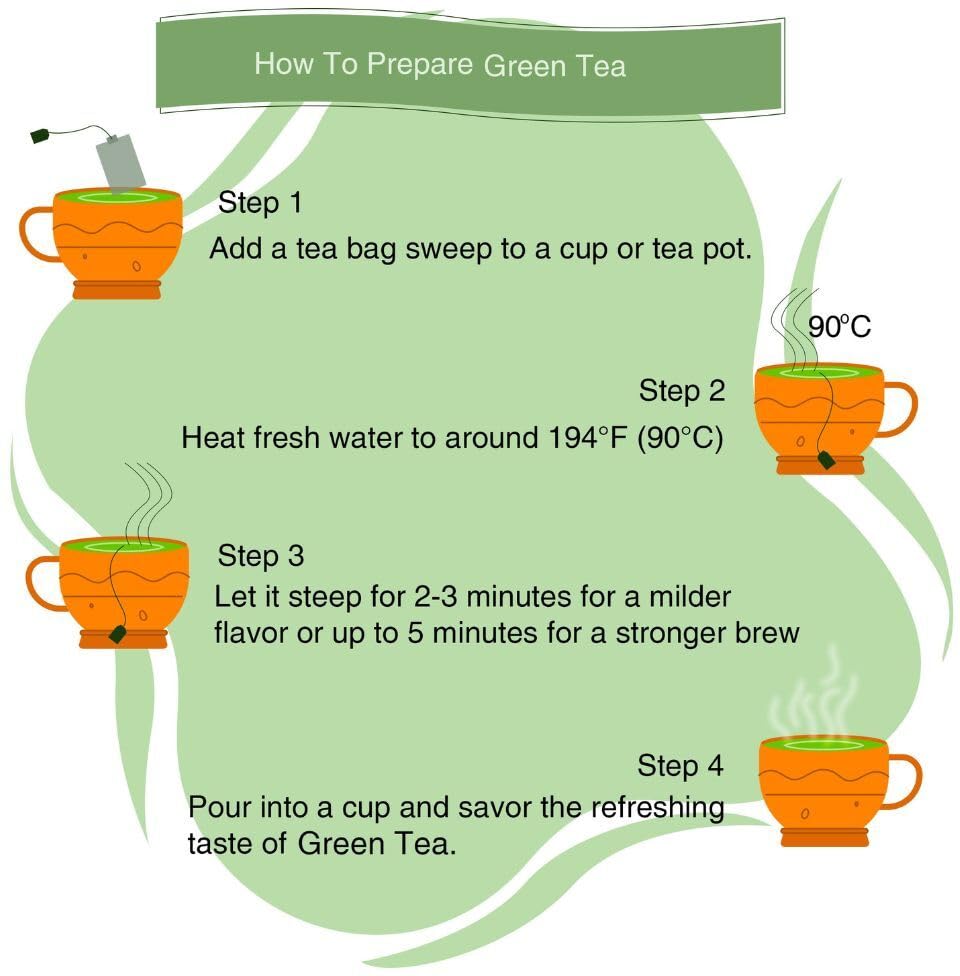 How To Prepare Green Tea

Step 1
Add a tea bag sweep to a cup or tea pot.

90°C

Step 2
Heat fresh water to around 194°F (90°C)

Step 3
Let it steep for 2-3 minutes for a milder flavor or up to 5 minutes for a stronger brew

Step 4
Pour into a cup and savor the refreshing taste of Green Tea.