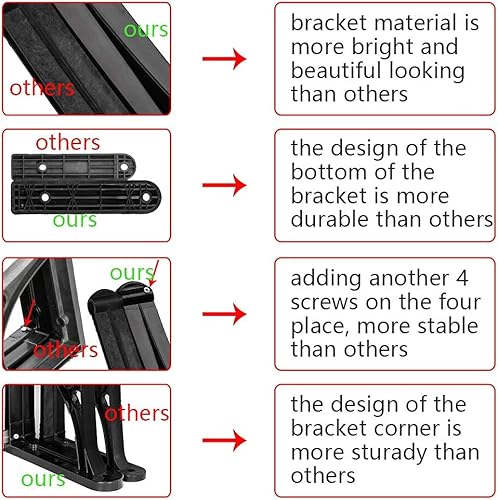 ours

others

bracket material is more bright and beautiful looking than others

others

ours

the design of the bottom of the bracket is more durable than others

ours

others

adding another 4 screws on the four place, more stable than others

others

ours

the design of the bracket corner is more sturady than others