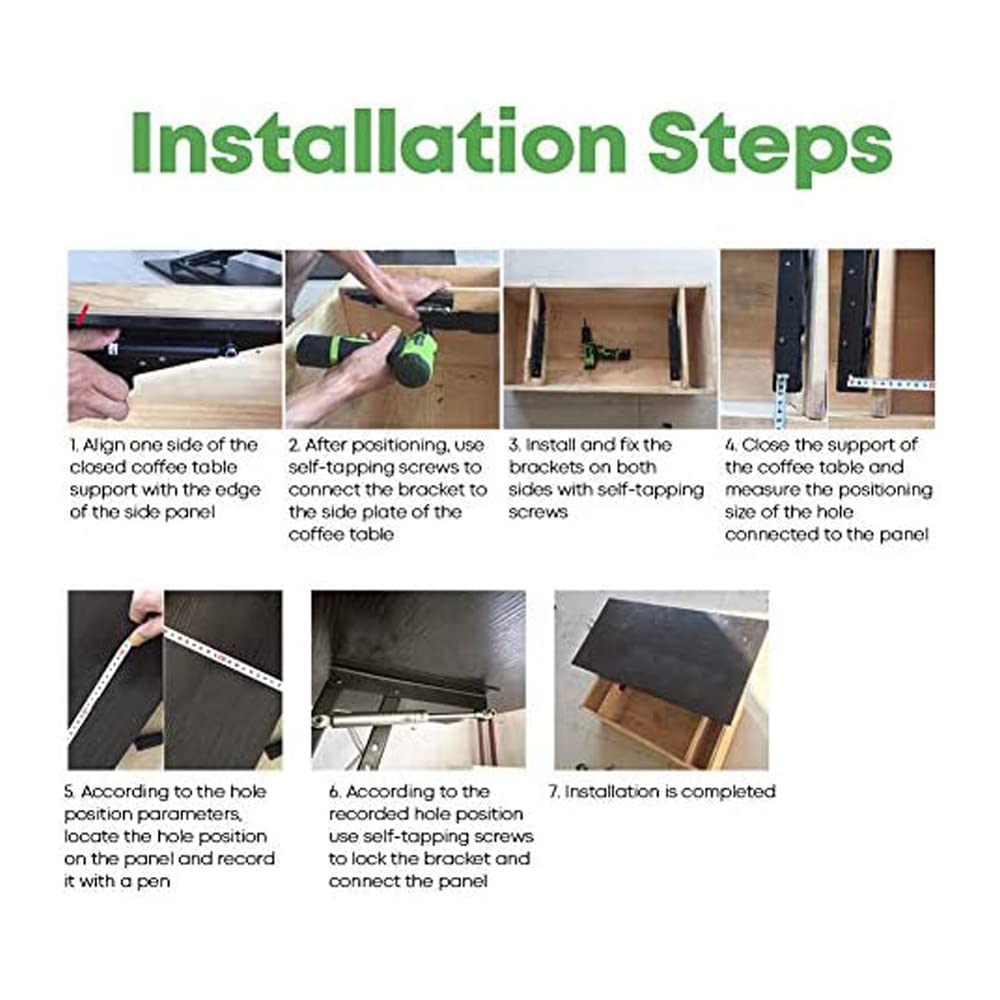 Installation Steps

1. Align one side of the closed coffee table support with the edge of the side panel

2. After positioning, use self-tapping screws to connect the bracket to the side plate of the coffee table

3. Install and fix the brackets on both sides with self-tapping screws

4. Close the support of the coffee table and measure the positioning size of the hole connected to the panel

5. According to the hole position parameters, locate the hole position on the panel and record it with a pen

6. According to the recorded hole position use self-tapping screws to lock the bracket and connect the panel

7. Installation is completed