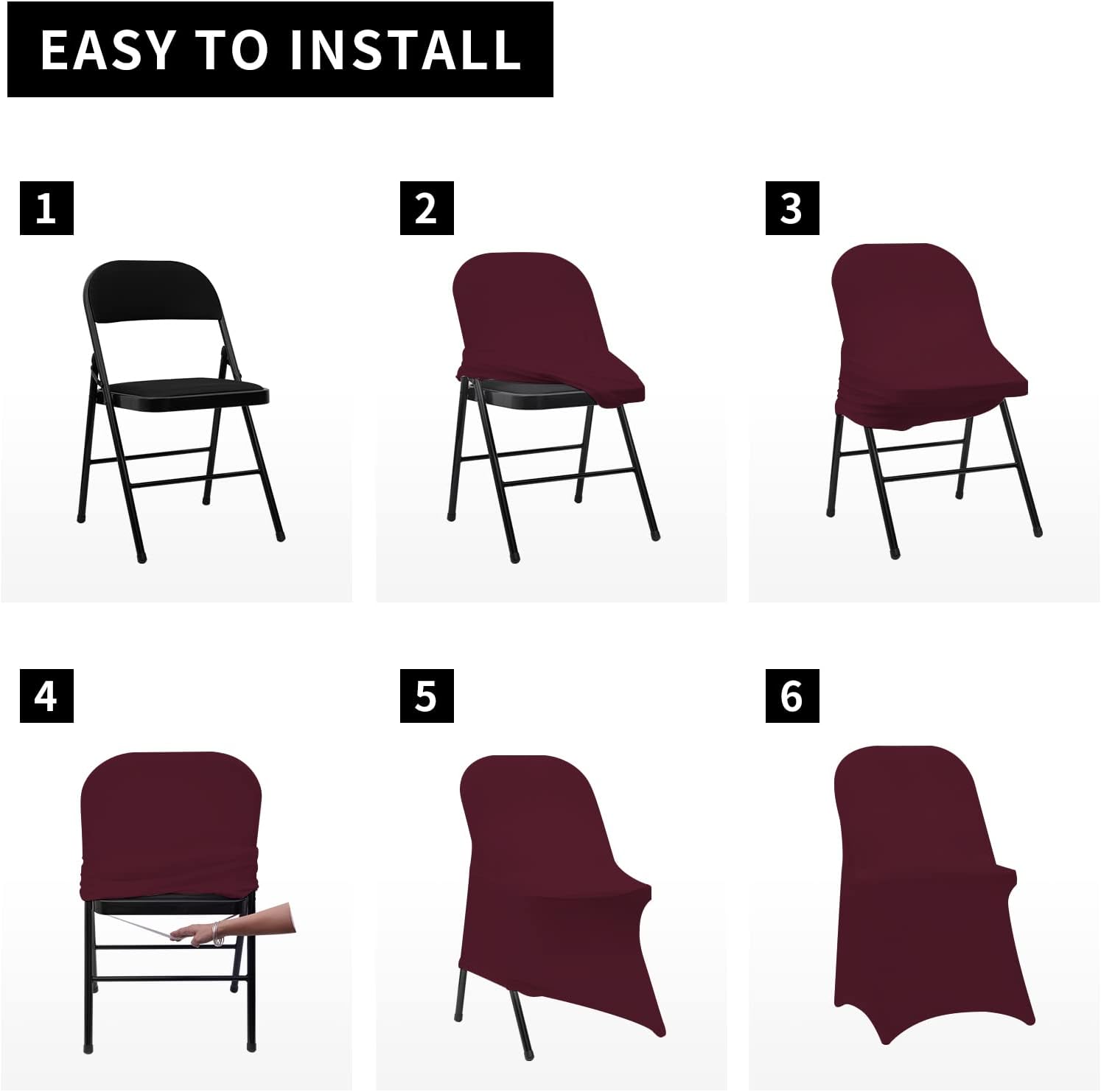 EASY TO INSTALL

1

2

3

4

5

6