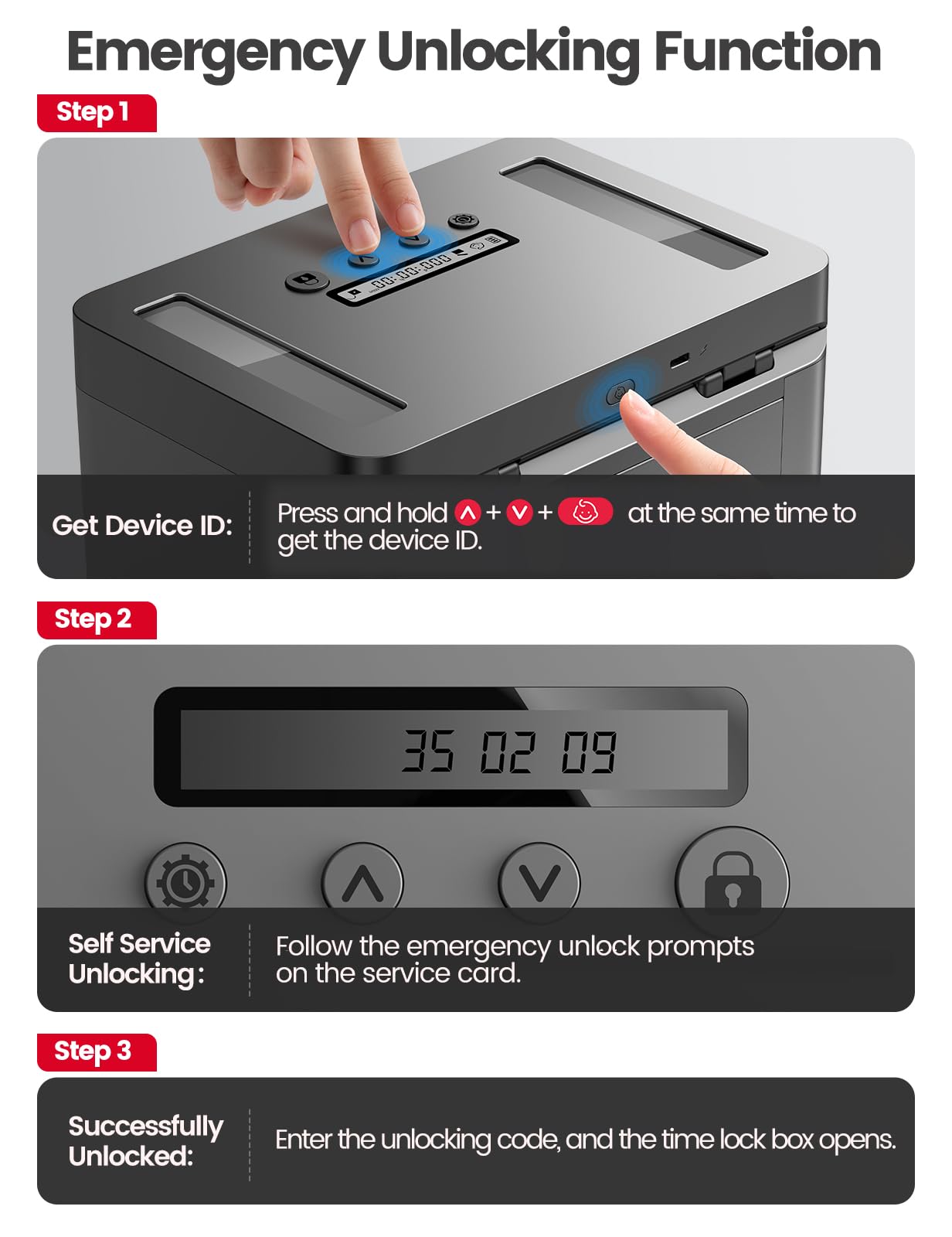 Emergency Unlocking Function

Step 1

00:00:000

Get Device ID:

Press and hold + + at the same time to get the device ID.

Step 2

35 02 09

Self Service Unlocking:

Follow the emergency unlock prompts on the service card.

Step 3

Successfully Unlocked:

Enter the unlocking code, and the time lock box opens.