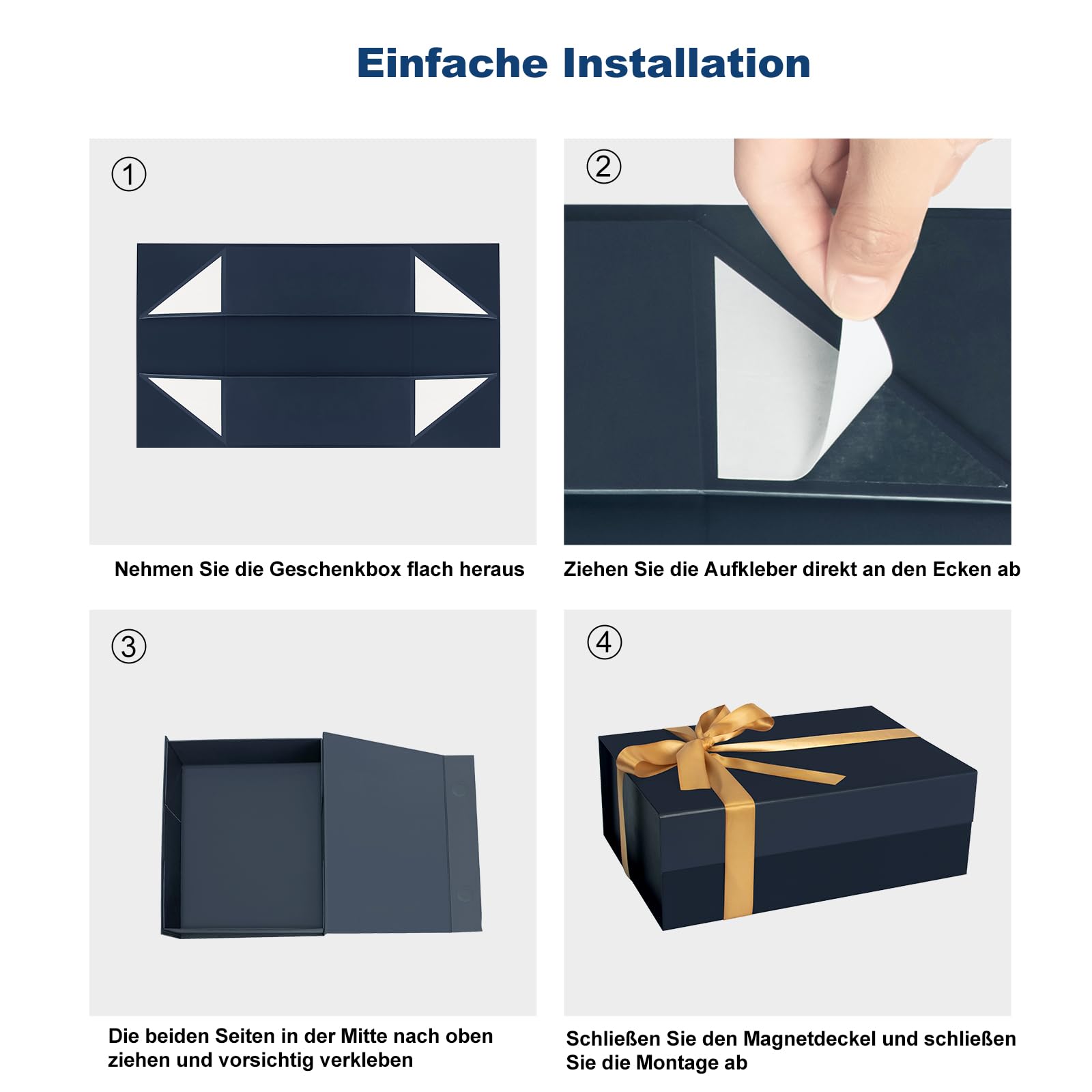 Einfache Installation

①

Nehmen Sie die Geschenkbox flach heraus

②

Ziehen Sie die Aufkleber direkt an den Ecken ab

③

Die beiden Seiten in der Mitte nach oben ziehen und vorsichtig verkleben

④

Schließen Sie den Magnetdeckel und schließen Sie die Montage ab