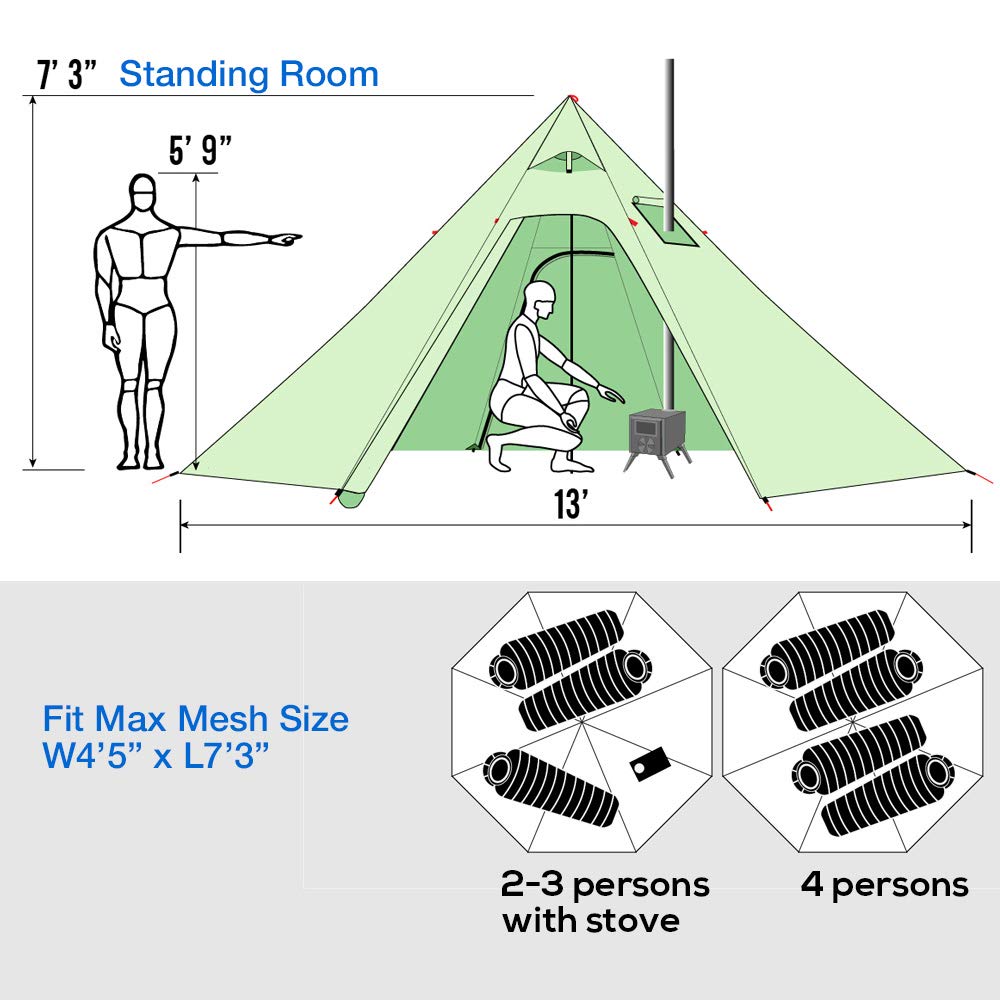 7' 3" Standing Room

5' 9"

13'

Fit Max Mesh Size
W4'5" x L7'3"

2-3 persons with stove

4 persons