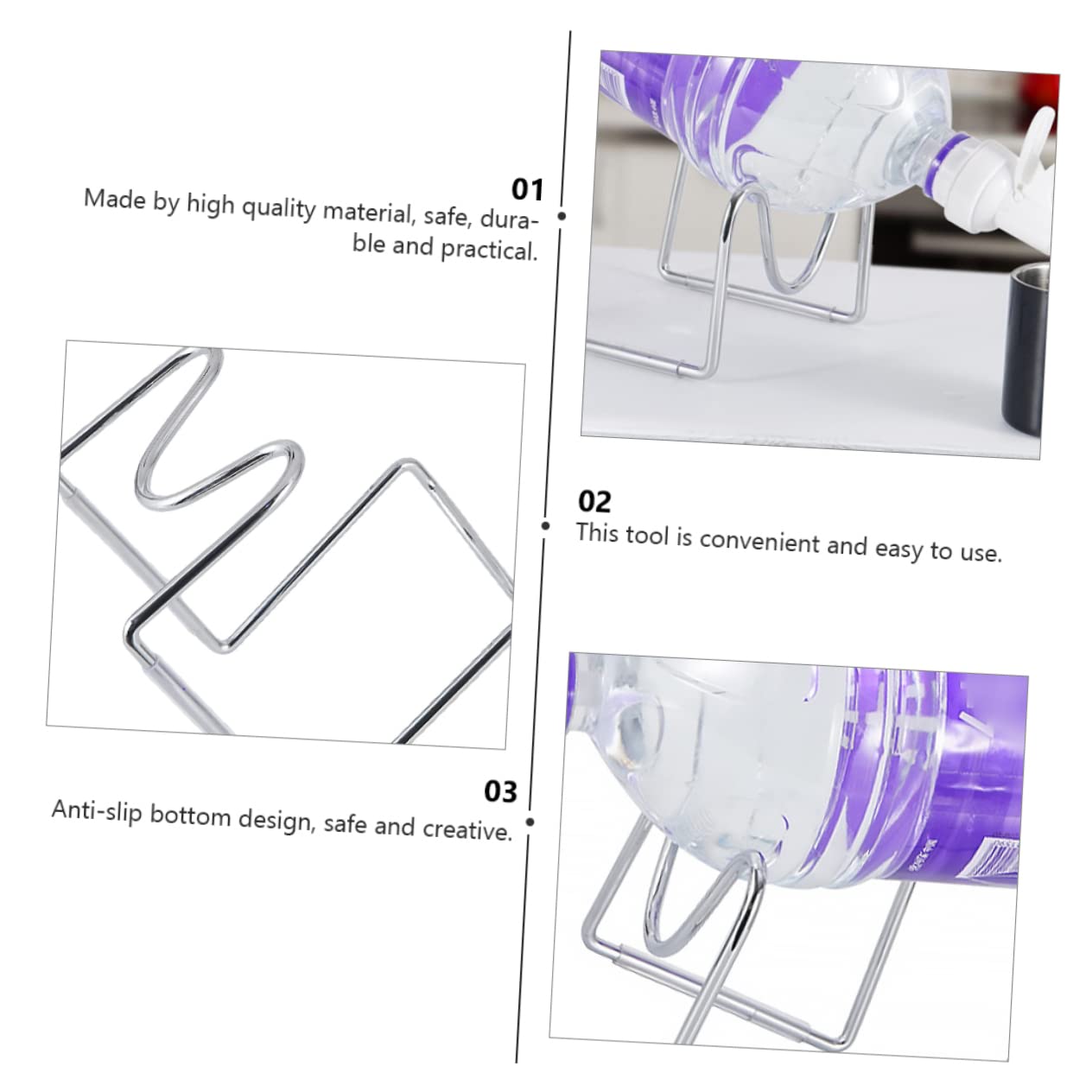 01
Made by high quality material, safe, durable and practical.

02
This tool is convenient and easy to use.

03
Anti-slip bottom design, safe and creative.