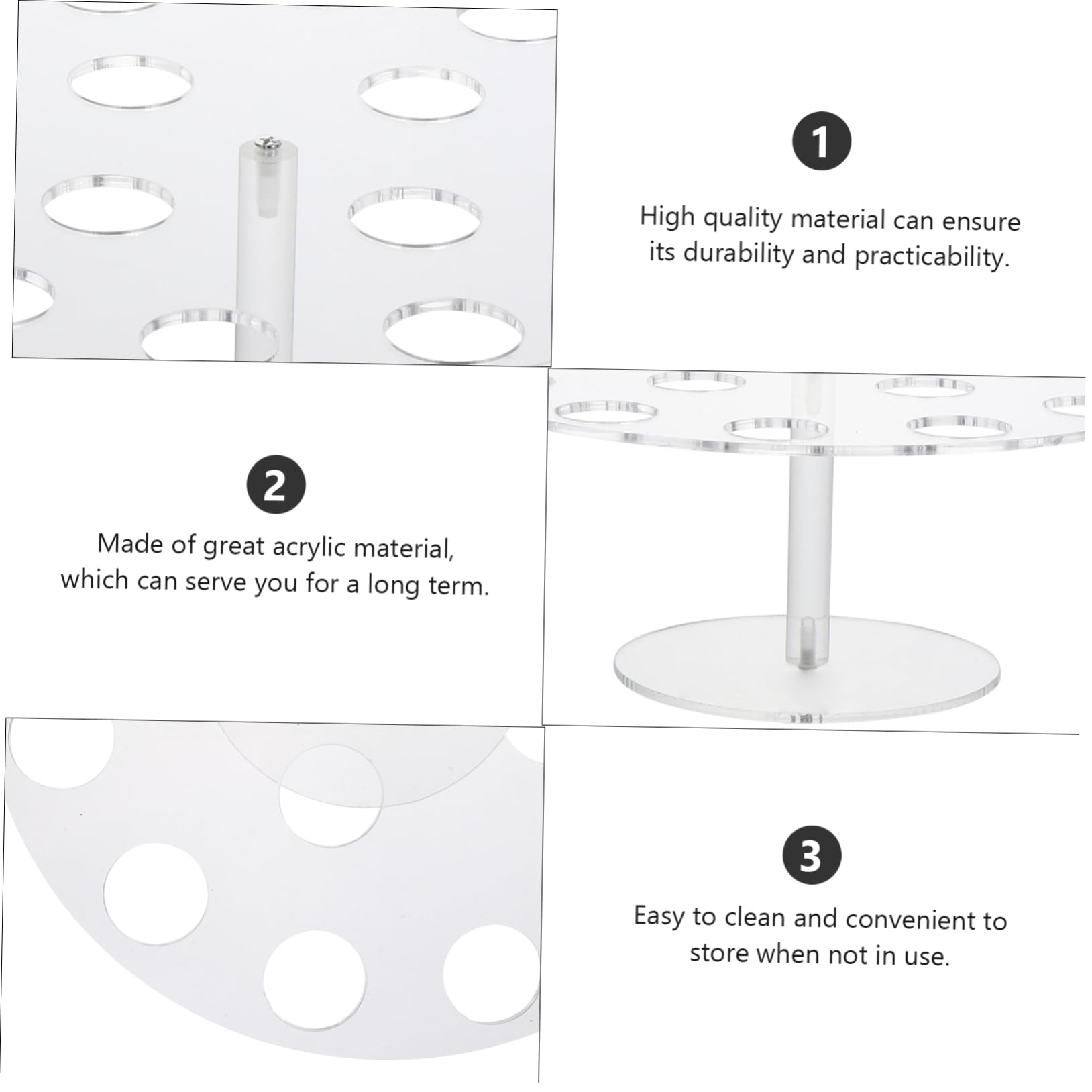 1

High quality material can ensure its durability and practicability.

2

Made of great acrylic material, which can serve you for a long term.

3

Easy to clean and convenient to store when not in use.