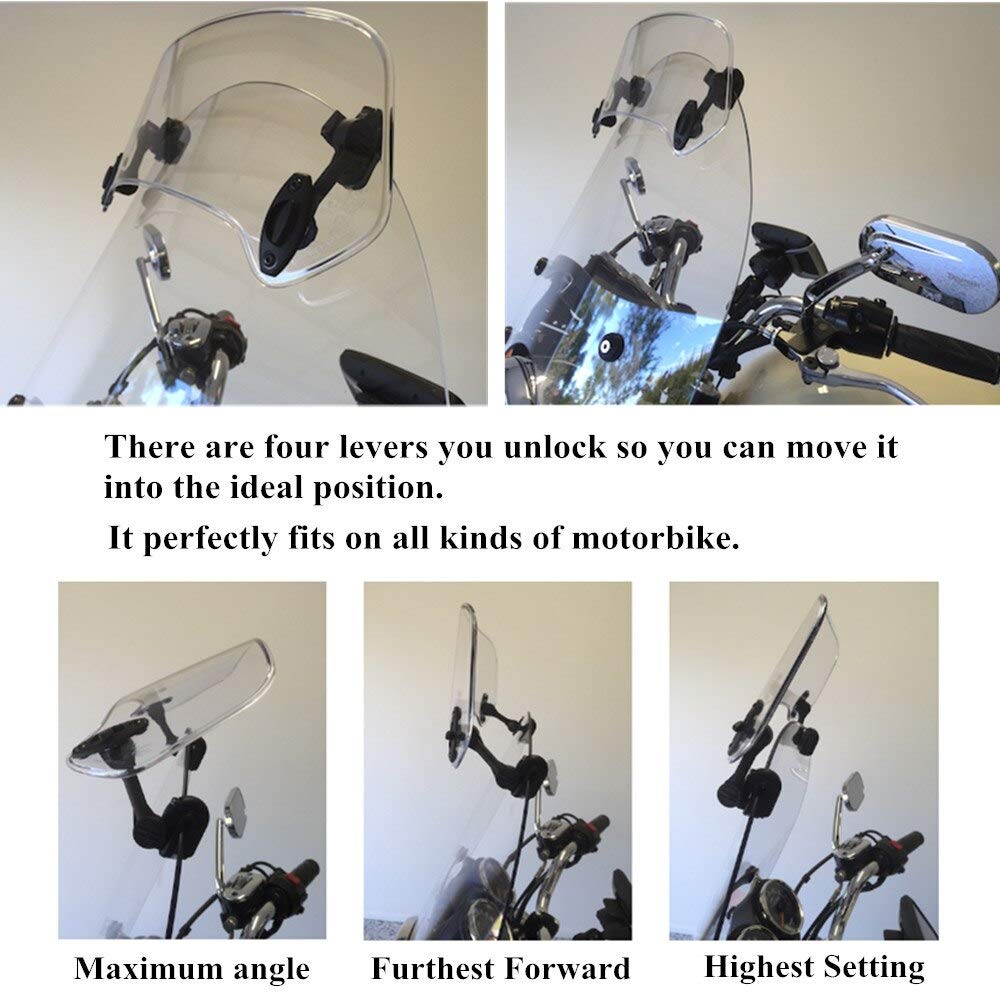 There are four levers you unlock so you can move it into the ideal position.

It perfectly fits on all kinds of motorbike.

Maximum angle

Furthest Forward

Highest Setting