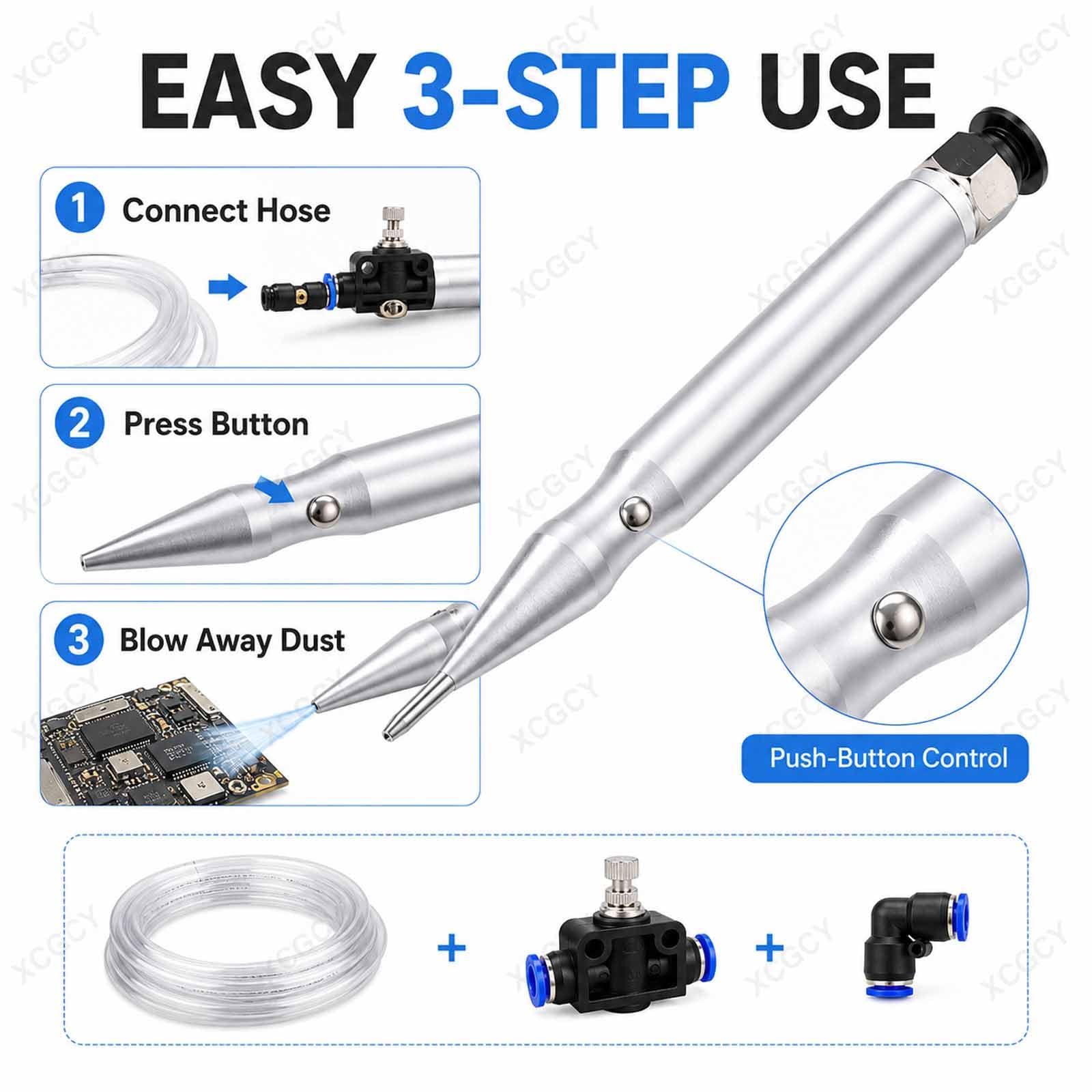 EASY 3-STEP USE

1 Connect Hose

2 Press Button

3 Blow Away Dust

Push-Button Control

+ +

XCGCY