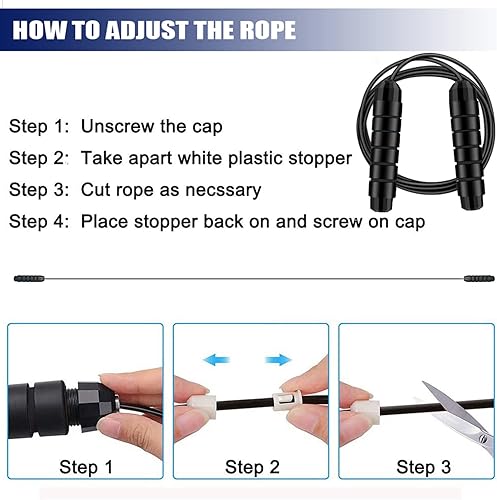 HOW TO ADJUST THE ROPE

Step 1: Unscrew the cap
Step 2: Take apart white plastic stopper
Step 3: Cut rope as necssary
Step 4: Place stopper back on and screw on cap

Step 1

Step 2

Step 3