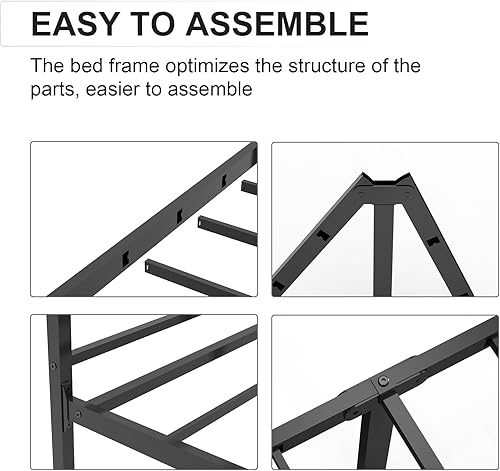 EASY TO ASSEMBLE

The bed frame optimizes the structure of the parts, easier to assemble