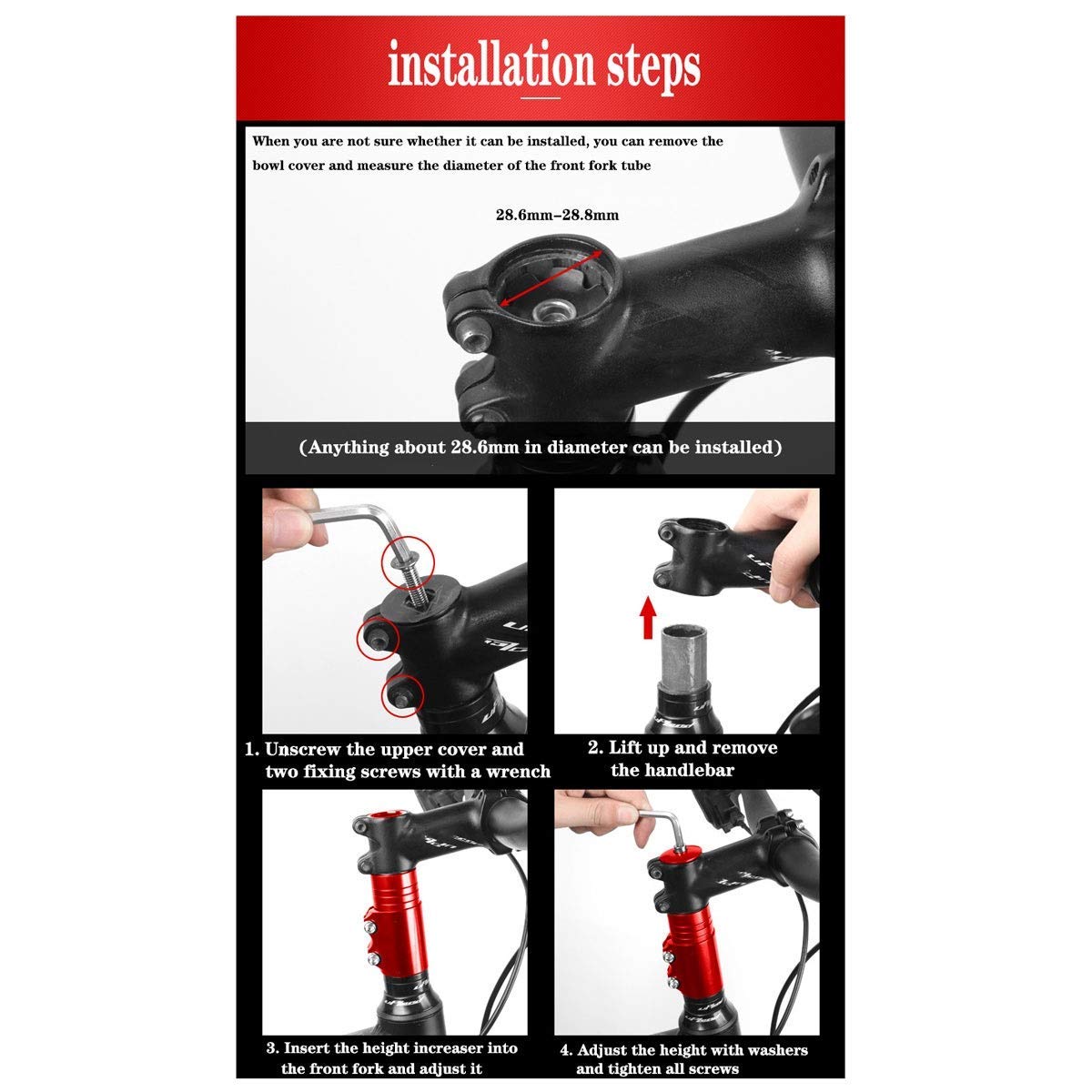 installation steps

When you are not sure whether it can be installed, you can remove the bowl cover and measure the diameter of the front fork tube

28.6mm–28.8mm

(Anything about 28.6mm in diameter can be installed)

1. Unscrew the upper cover and two fixing screws with a wrench

2. Lift up and remove the handlebar

3. Insert the height increaser into the front fork and adjust it

4. Adjust the height with washers and tighten all screws