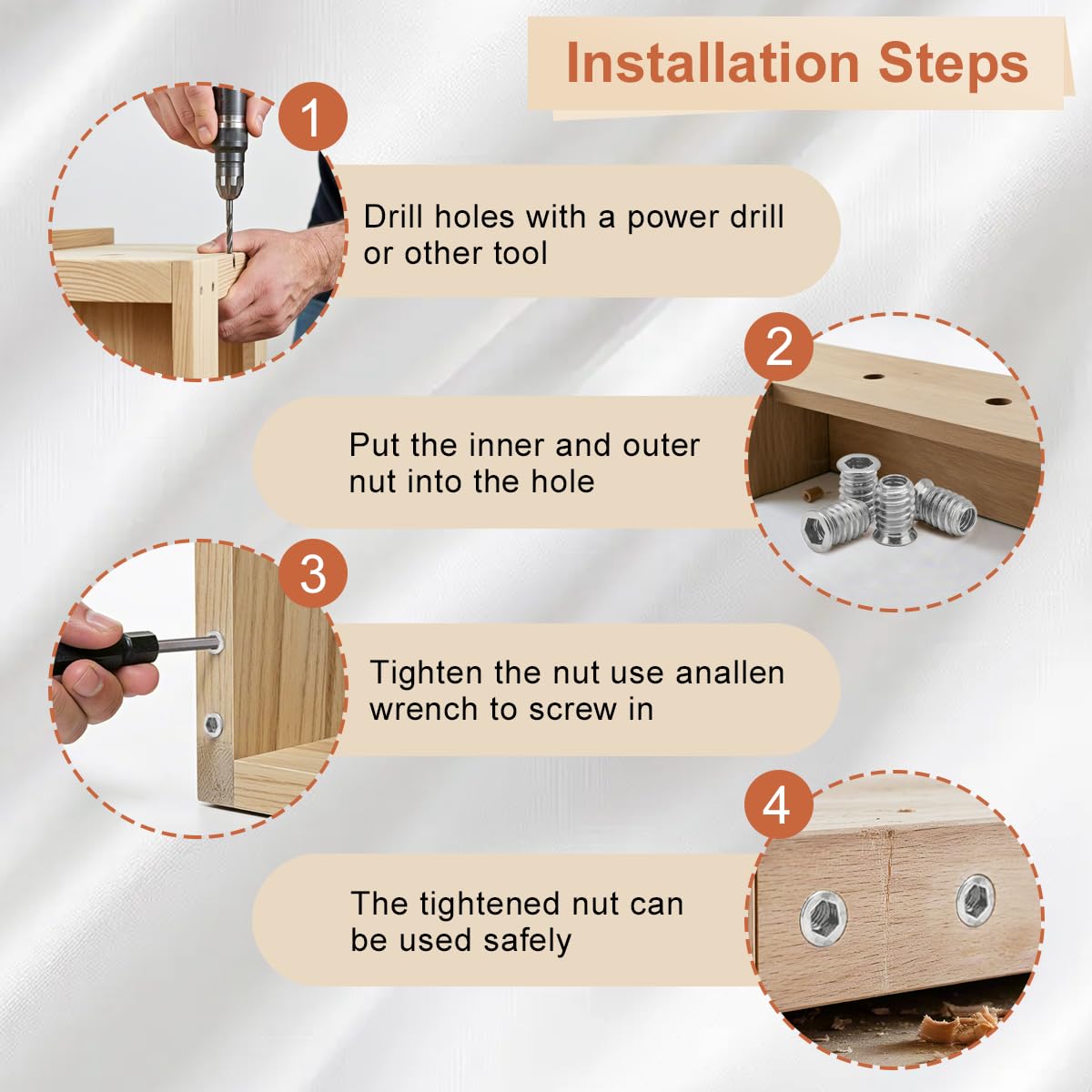 Installation Steps

1

Drill holes with a power drill or other tool

2

Put the inner and outer nut into the hole

3

Tighten the nut use anallen wrench to screw in

4

The tightened nut can be used safely